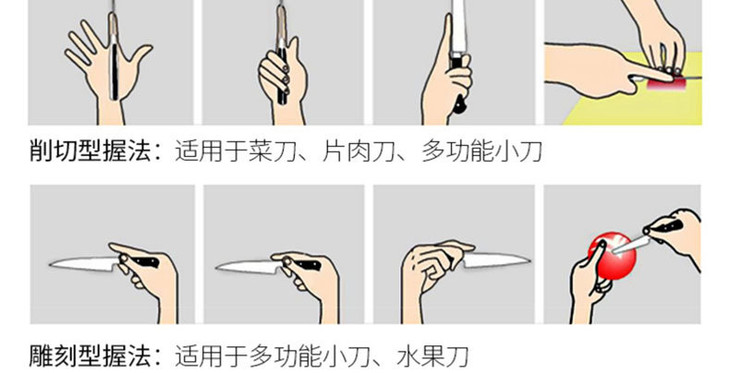 削切型握法：适用于菜刀、片肉刀、多功能小刀

雕刻型握法：适用于多功能小刀、水果刀