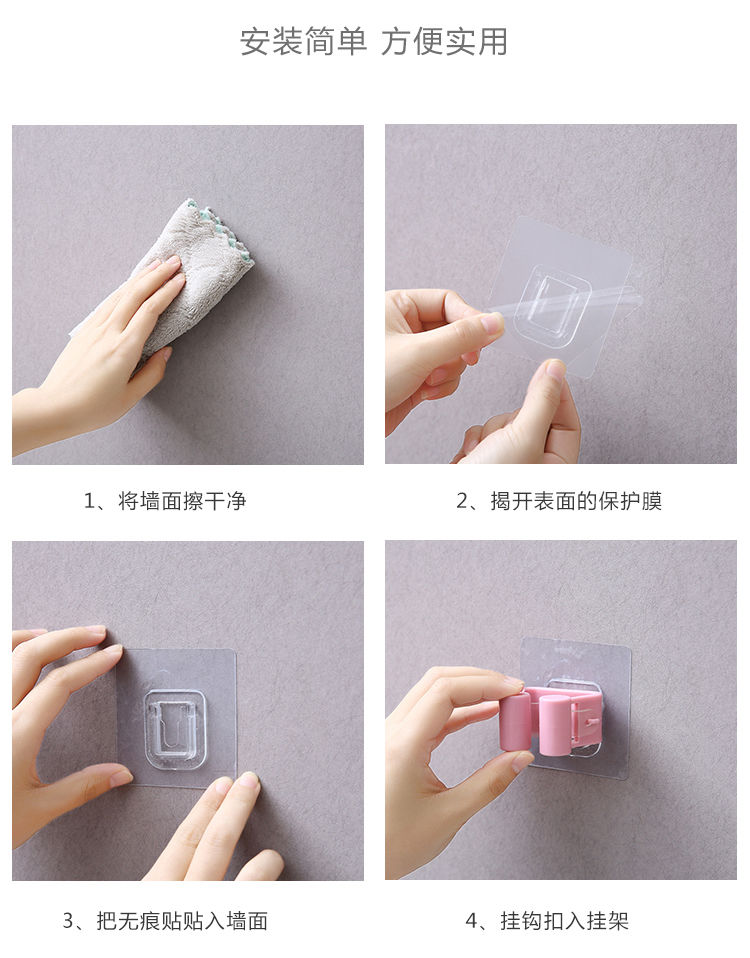 安装简单 方便实用

1、将墙面擦干净

2、揭开表面的保护膜

3、把无痕贴贴入墙面

4、挂钩扣入挂架