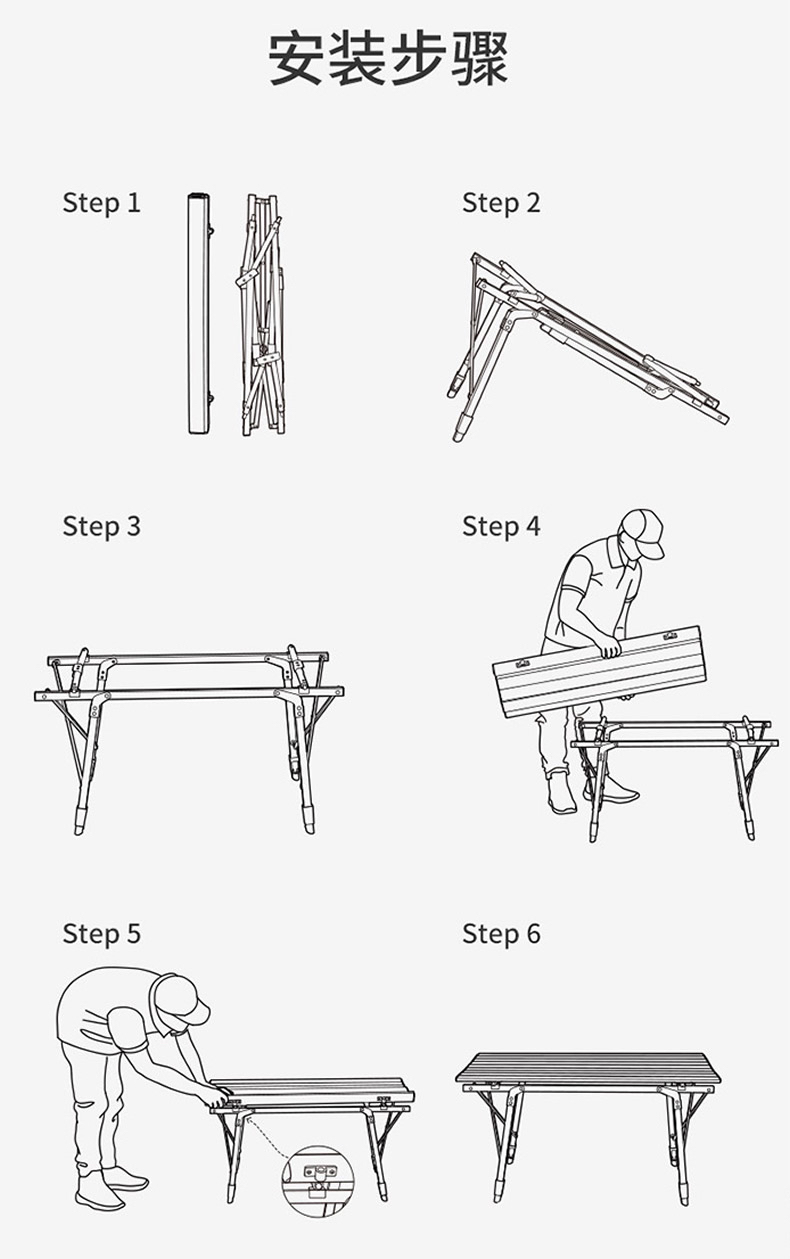 安装步骤

Step 1

Step 2

Step 3

Step 4

Step 5

Step 6