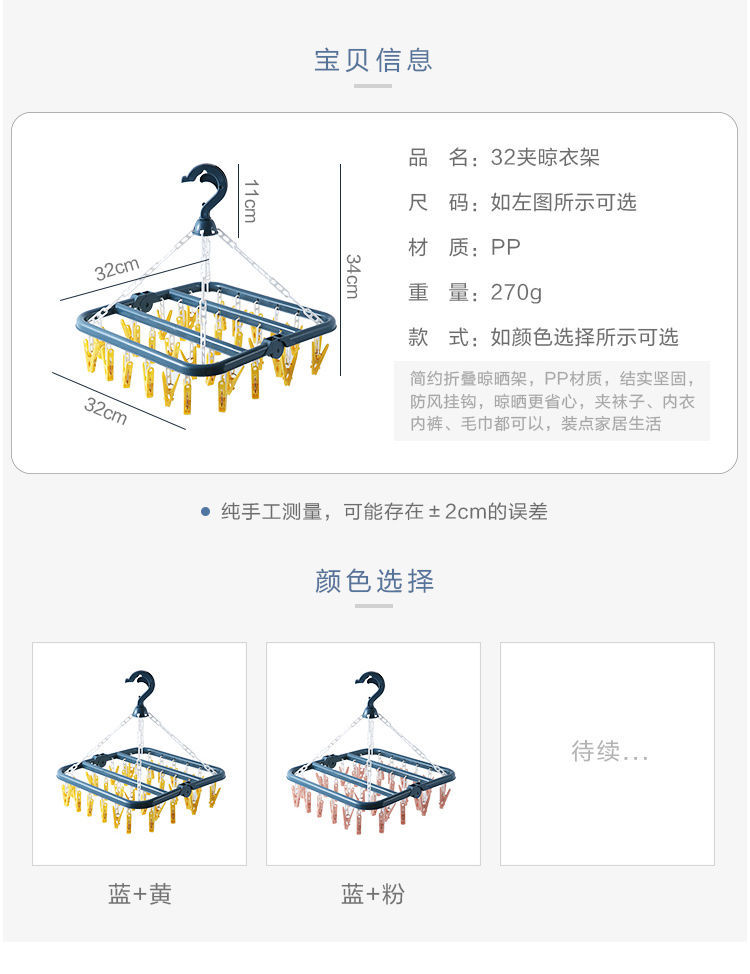 宝贝信息

11cm

32cm

34cm

32cm

品　名：32夹晾衣架

尺　码：如左图所示可选

材　质：PP

重　量：270g

款　式：如颜色选择所示可选

简约折叠晾晒架，PP材质，结实坚固，防风挂钩，晾晒更省心，夹袜子、内衣内裤、毛巾都可以，装点家居生活

纯手工测量，可能存在±2cm的误差

颜色选择

待续...

蓝+黄

蓝+粉