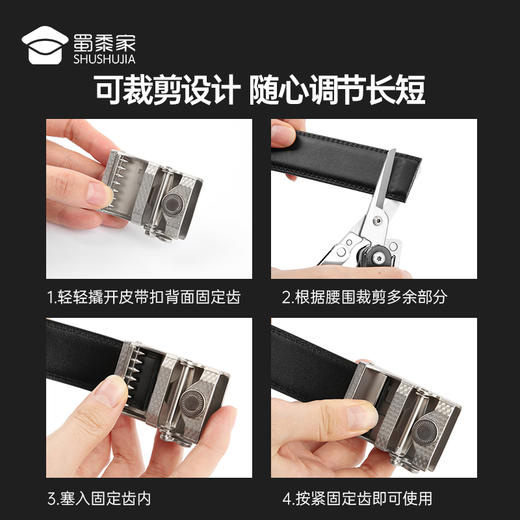 蜀黍家
SHUSHUJIA

可裁剪设计 随心调节长短

1.轻轻撬开皮带扣背面固定齿

2.根据腰围裁剪多余部分

3.塞入固定齿内

4.按紧固定齿即可使用