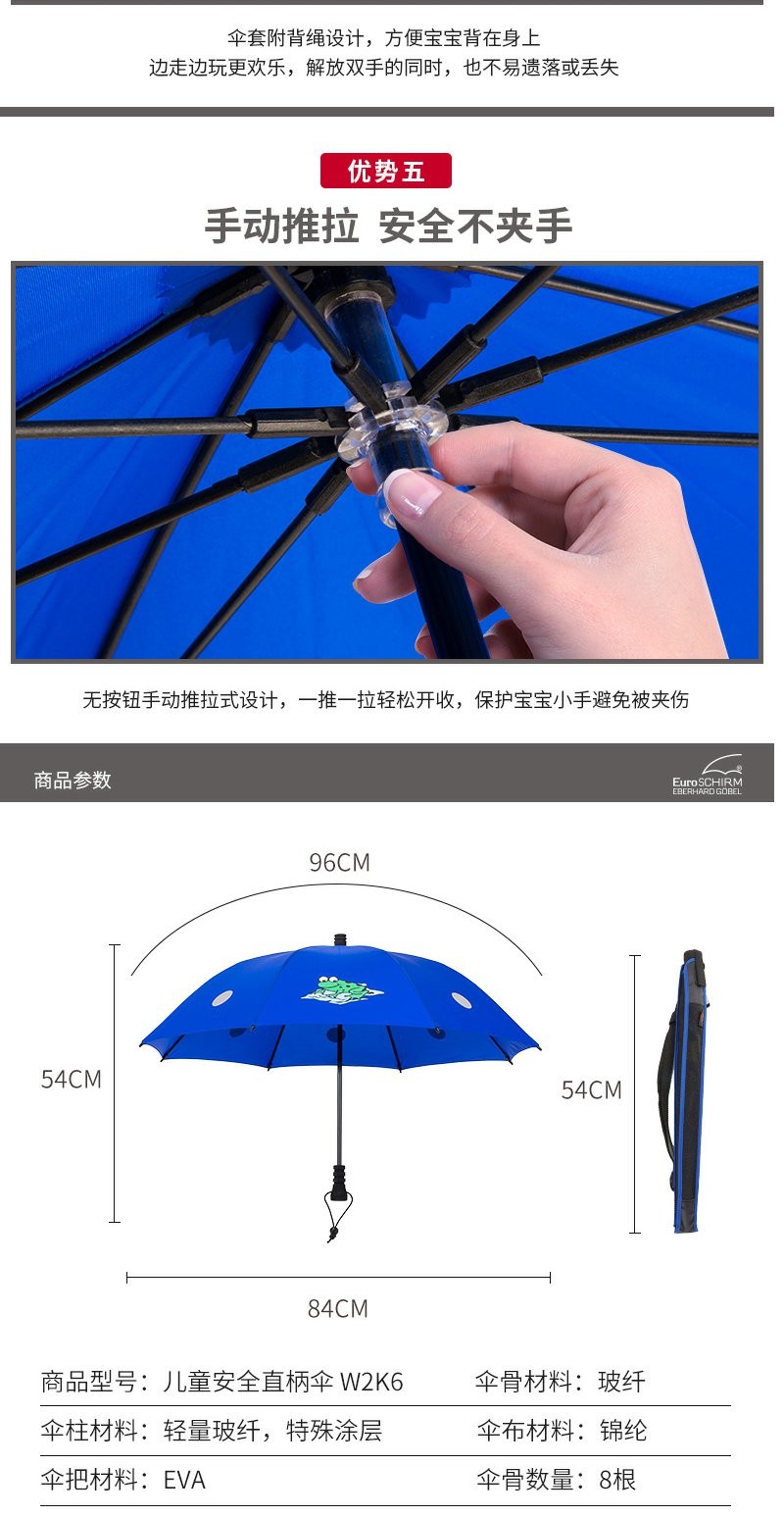 伞套附背绳设计，方便宝宝背在身上
边走边玩更欢乐，解放双手的同时，也不易遗落或丢失

优势五
手动推拉 安全不夹手

无按钮手动推拉式设计，一推一拉轻松开收，保护宝宝小手避免被夹伤

商品参数

EuroSCHIRM
EBERHARD GÖBEL

96CM

54CM

54CM

84CM

| 商品型号：儿童安全直柄伞 W2K6 | 伞骨材料：玻纤 |
|---|---|
| 伞柱材料：轻量玻纤，特殊涂层 | 伞布材料：锦纶 |
| 伞把材料：EVA | 伞骨数量：8根 |