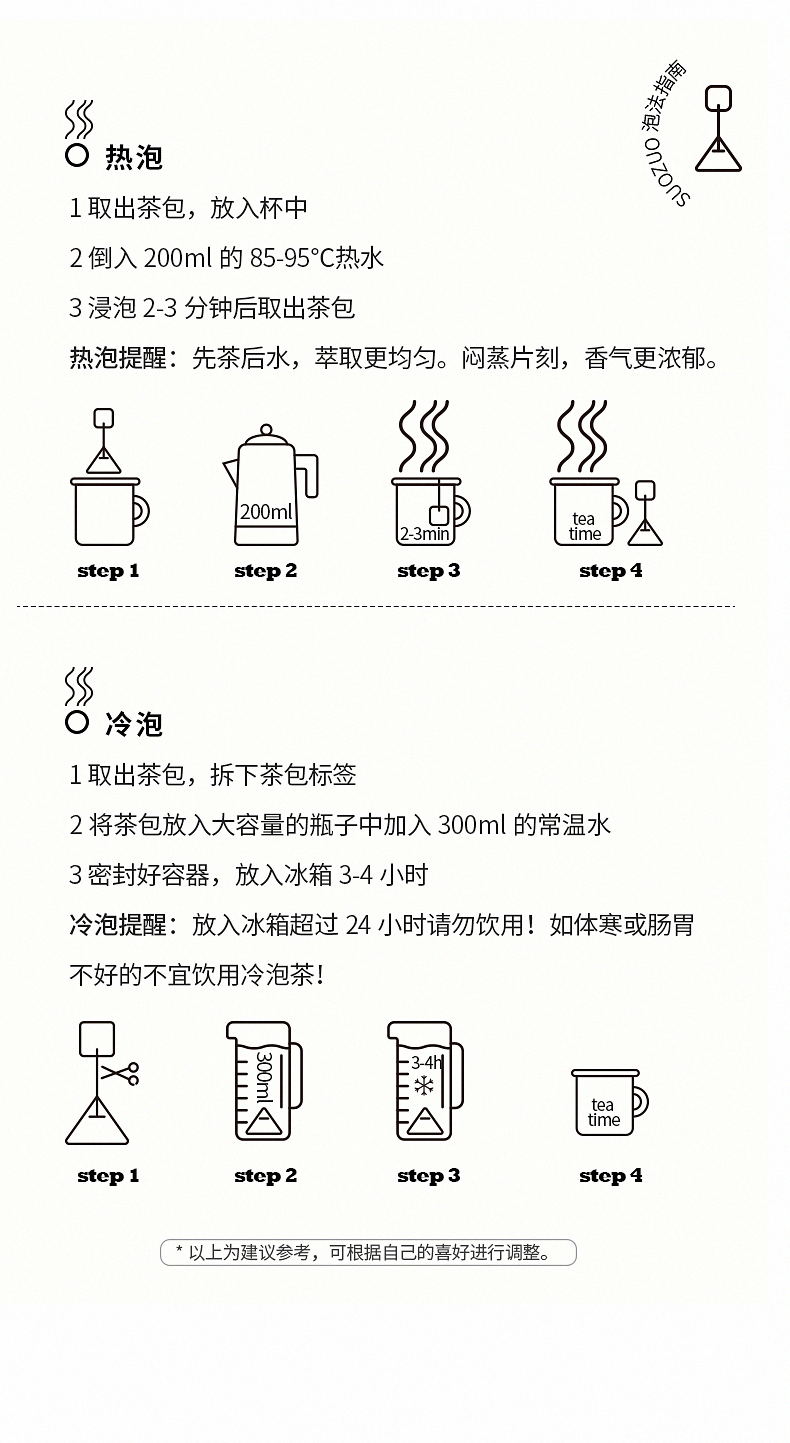 SUOZUO 泡法指南

热泡

1 取出茶包，放入杯中

2 倒入 200ml 的 85-95°C热水

3 浸泡 2-3 分钟后取出茶包

热泡提醒：先茶后水，萃取更均匀。闷蒸片刻，香气更浓郁。

200ml

2-3min

tea time

step 1 step 2 step 3 step 4

冷泡

1 取出茶包，拆下茶包标签

2 将茶包放入大容量的瓶子中加入 300ml 的常温水

3 密封好容器，放入冰箱 3-4 小时

冷泡提醒：放入冰箱超过 24 小时请勿饮用！如体寒或肠胃不好的不宜饮用冷泡茶！

300ml

3-4h

tea time

step 1 step 2 step 3 step 4

* 以上为建议参考，可根据自己的喜好进行调整。