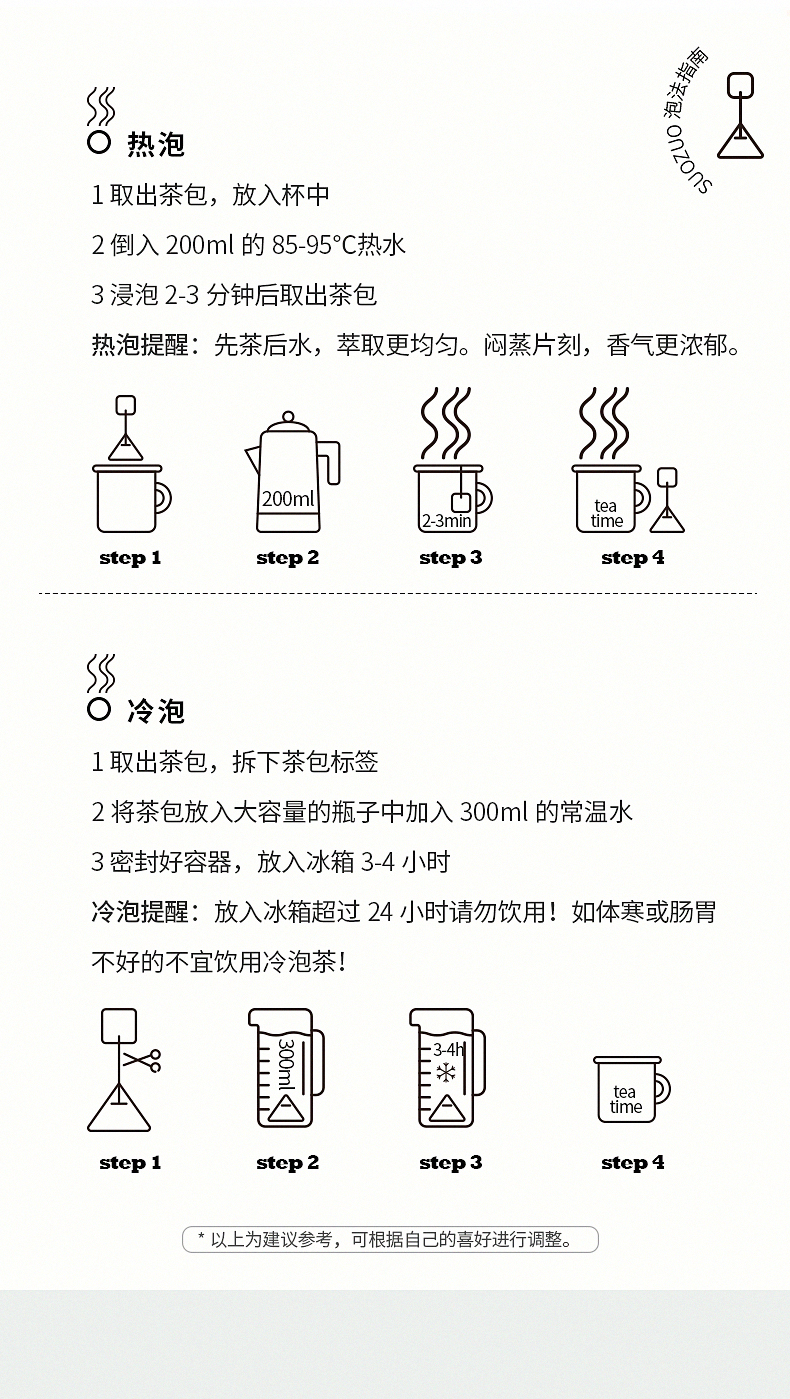 SUOZUO 泡法指南

热泡

1 取出茶包，放入杯中

2 倒入 200ml 的 85-95°C热水

3 浸泡 2-3 分钟后取出茶包

热泡提醒：先茶后水，萃取更均匀。闷蒸片刻，香气更浓郁。

200ml

2-3min

tea time

step 1 step 2 step 3 step 4

冷泡

1 取出茶包，拆下茶包标签

2 将茶包放入大容量的瓶子中加入 300ml 的常温水

3 密封好容器，放入冰箱 3-4 小时

冷泡提醒：放入冰箱超过 24 小时请勿饮用！如体寒或肠胃不好的不宜饮用冷泡茶！

300ml

3-4h

tea time

step 1 step 2 step 3 step 4

* 以上为建议参考，可根据自己的喜好进行调整。