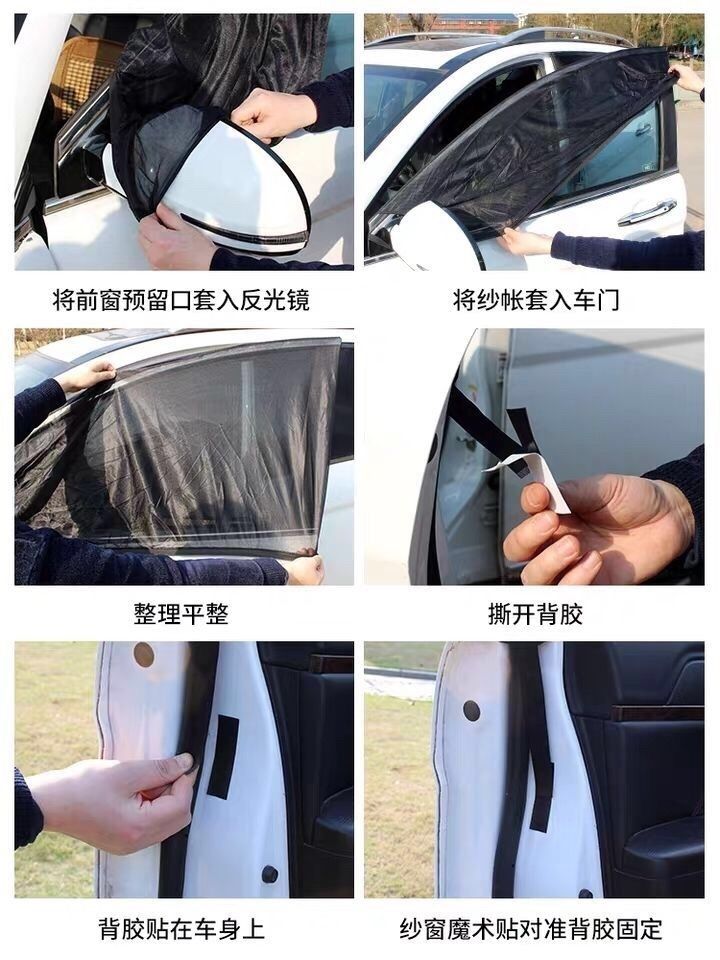 将前窗预留口套入反光镜

将纱帐套入车门

整理平整

撕开背胶

背胶贴在车身上

纱窗魔术贴对准背胶固定