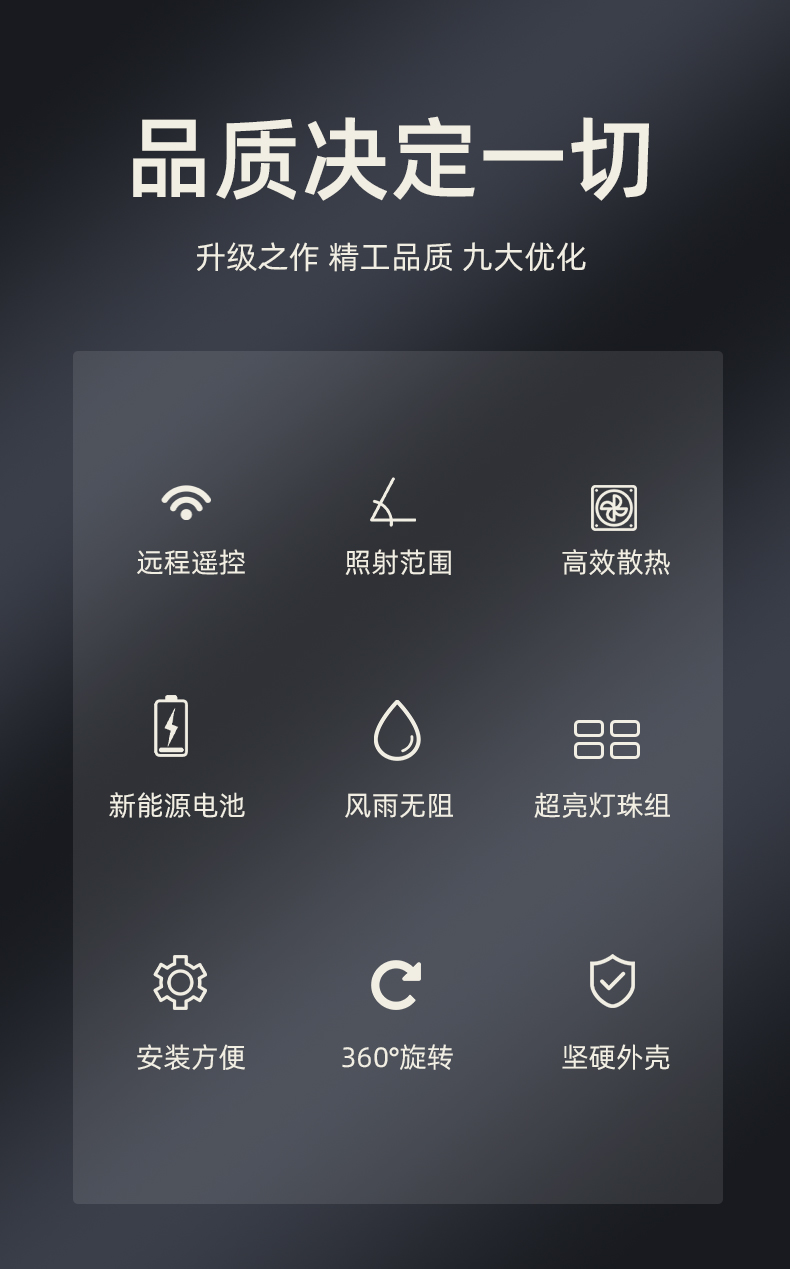 品质决定一切

升级之作 精工品质 九大优化

远程遥控

照射范围

高效散热

新能源电池

风雨无阻

超亮灯珠组

安装方便

360°旋转

坚硬外壳