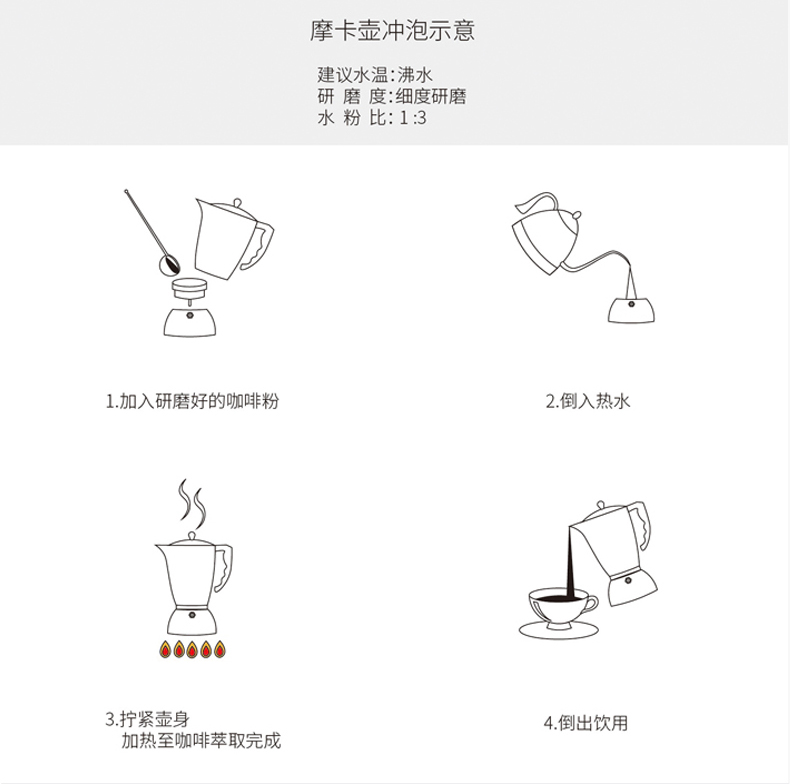 摩卡壶冲泡示意

建议水温:沸水
研 磨 度:细度研磨
水 粉 比: 1:3

1.加入研磨好的咖啡粉

2.倒入热水

3.拧紧壶身
加热至咖啡萃取完成

4.倒出饮用