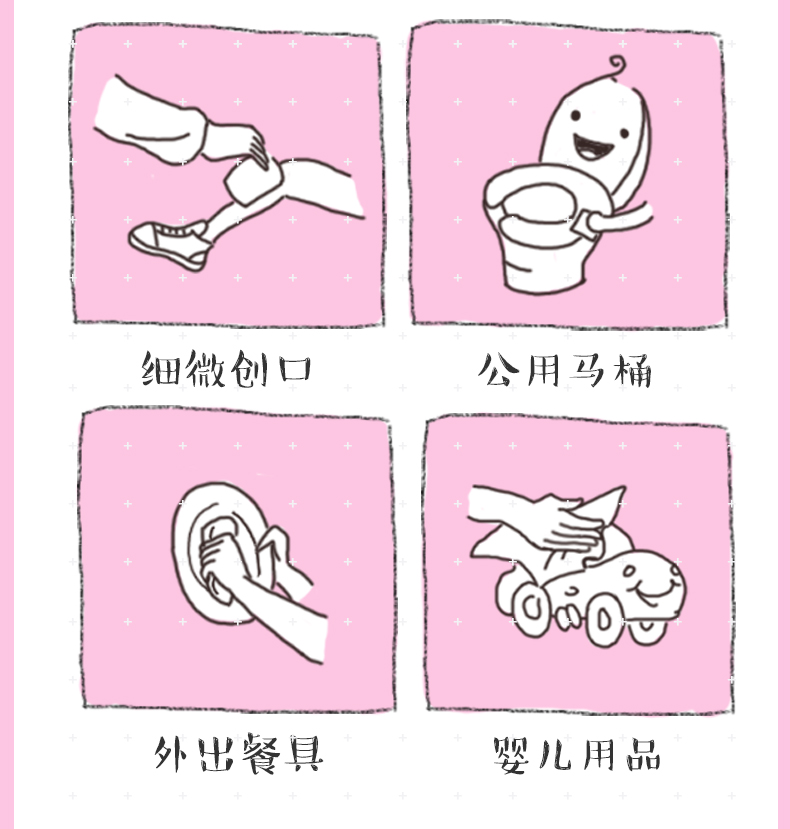 细微创口

公用马桶

外出餐具

婴儿用品