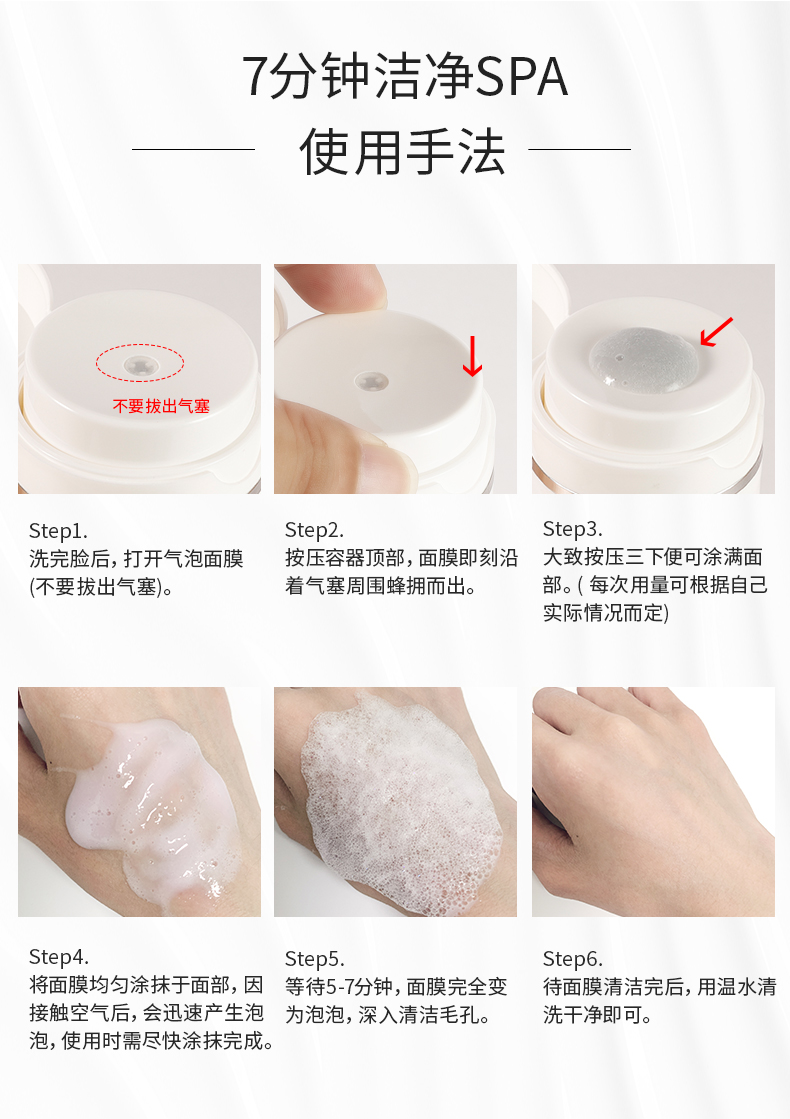 7分钟洁净SPA

使用手法

不要拔出气塞

Step1.
洗完脸后，打开气泡面膜(不要拔出气塞)。

Step2.
按压容器顶部，面膜即刻沿着气塞周围蜂拥而出。

Step3.
大致按压三下便可涂满面部。( 每次用量可根据自己实际情况而定)

Step4.
将面膜均匀涂抹于面部，因接触空气后，会迅速产生泡泡，使用时需尽快涂抹完成。

Step5.
等待5-7分钟，面膜完全变为泡泡，深入清洁毛孔。

Step6.
待面膜清洁完后，用温水清洗干净即可。