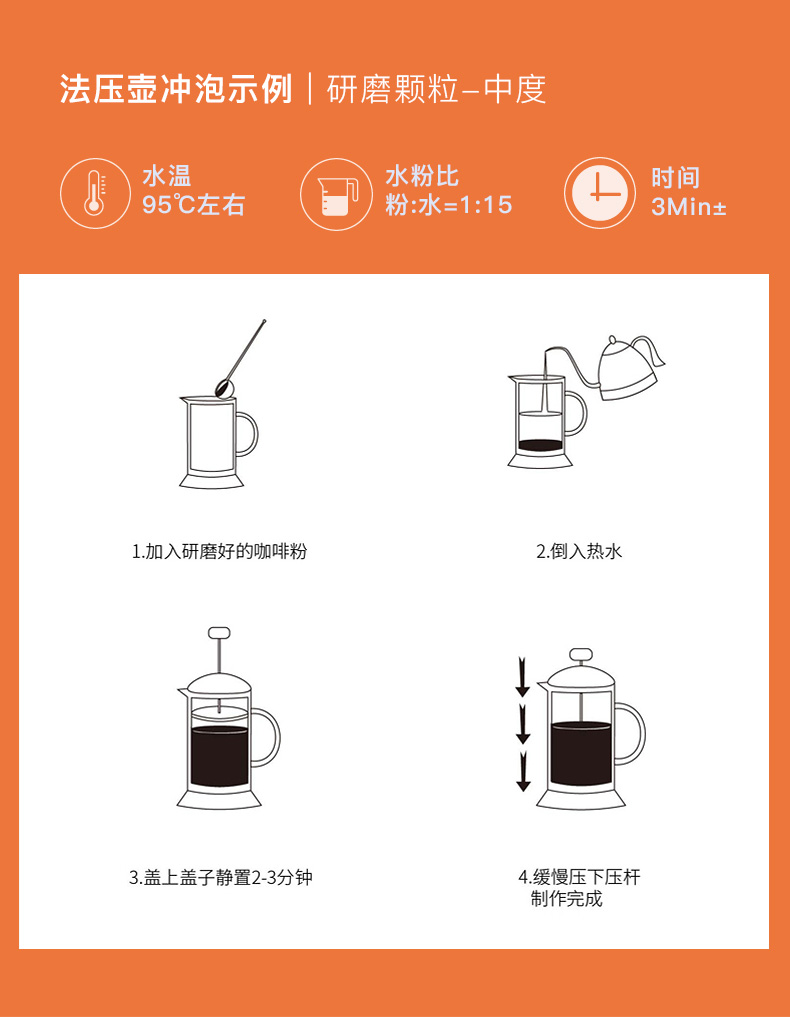 法压壶冲泡示例 | 研磨颗粒–中度

水温
95℃左右

水粉比
粉:水=1:15

时间
3Min±

1.加入研磨好的咖啡粉

2.倒入热水

3.盖上盖子静置2-3分钟

4.缓慢压下压杆
制作完成