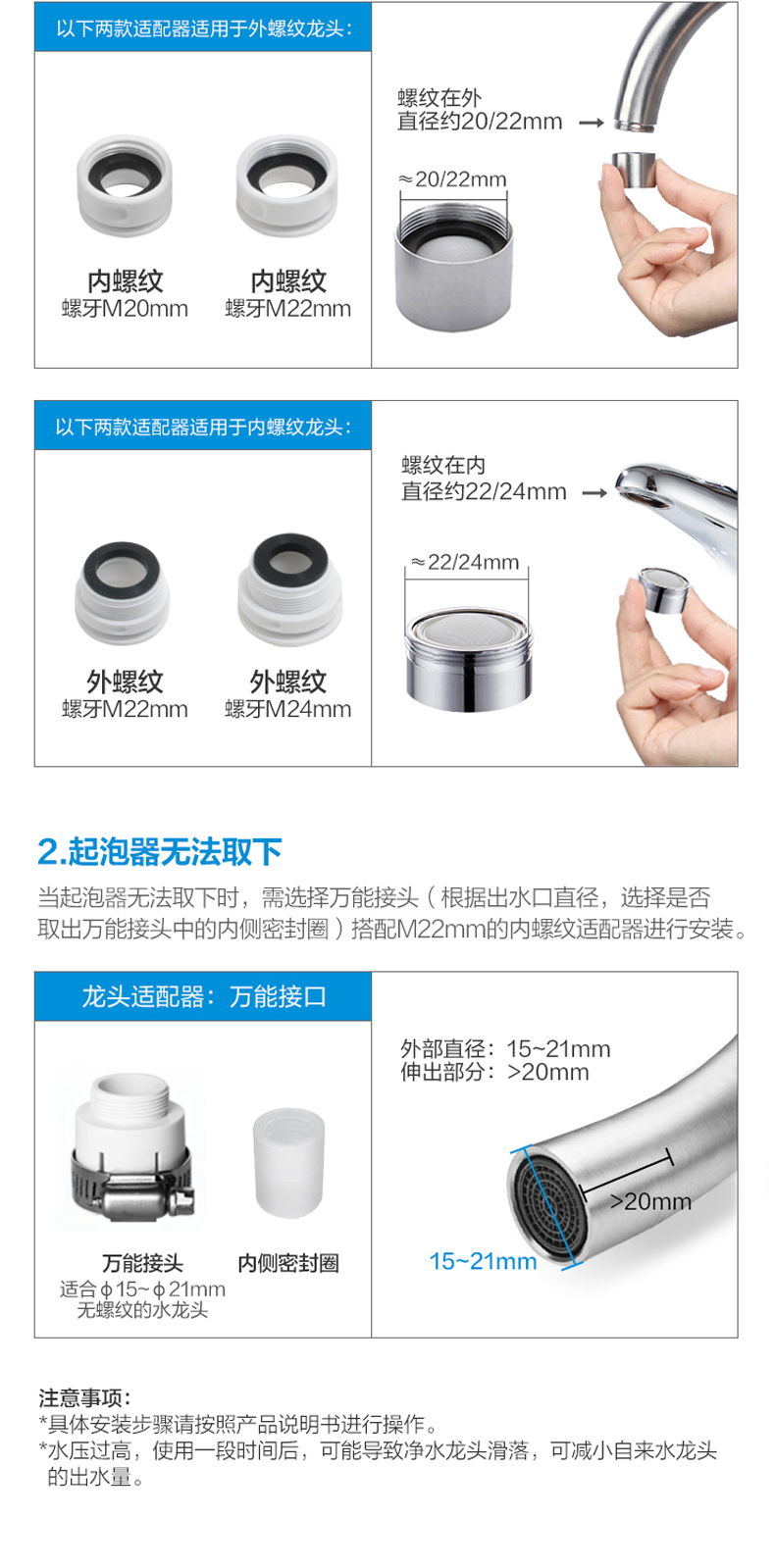 以下两款适配器适用于外螺纹龙头：

内螺纹
螺牙M20mm

内螺纹
螺牙M22mm

螺纹在外
直径约20/22mm →

≈20/22mm

以下两款适配器适用于内螺纹龙头：

外螺纹
螺牙M22mm

外螺纹
螺牙M24mm

螺纹在内
直径约22/24mm →

≈22/24mm

2.起泡器无法取下

当起泡器无法取下时，需选择万能接头（根据出水口直径，选择是否取出万能接头中的内侧密封圈）搭配M22mm的内螺纹适配器进行安装。

龙头适配器：万能接口

万能接头
适合ϕ15~ϕ21mm
无螺纹的水龙头

内侧密封圈

外部直径：15~21mm
伸出部分：>20mm

>20mm

15~21mm

注意事项：
*具体安装步骤请按照产品说明书进行操作。
*水压过高，使用一段时间后，可能导致净水龙头滑落，可减小自来水龙头的出水量。