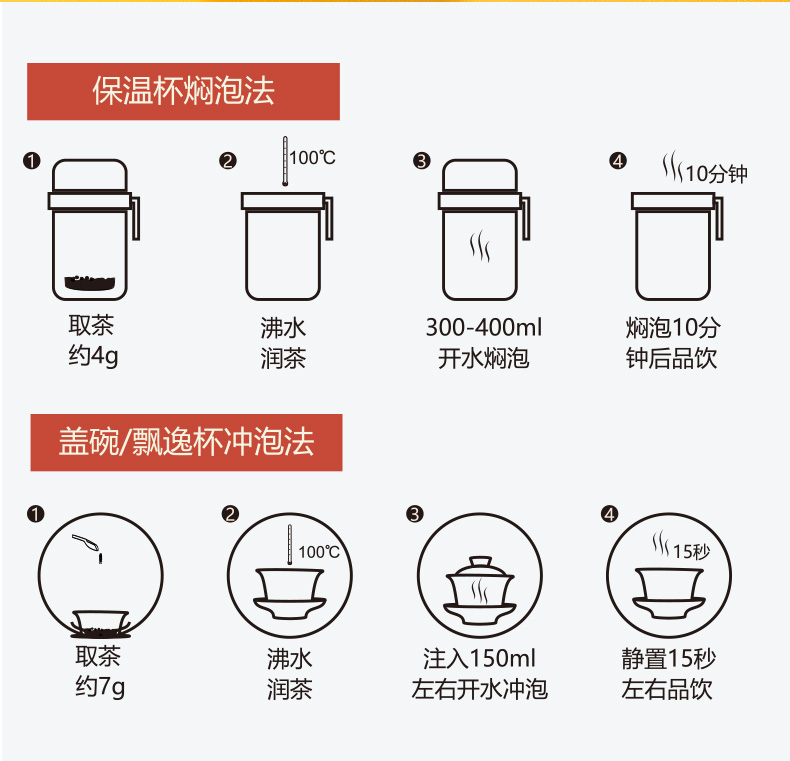 保温杯焖泡法

❶
取茶
约4g

❷
100℃
沸水
润茶

❸
300-400ml
开水焖泡

❹
10分钟
焖泡10分
钟后品饮

盖碗/飘逸杯冲泡法

❶
取茶
约7g

❷
100℃
沸水
润茶

❸
注入150ml
左右开水冲泡

❹
15秒
静置15秒
左右品饮