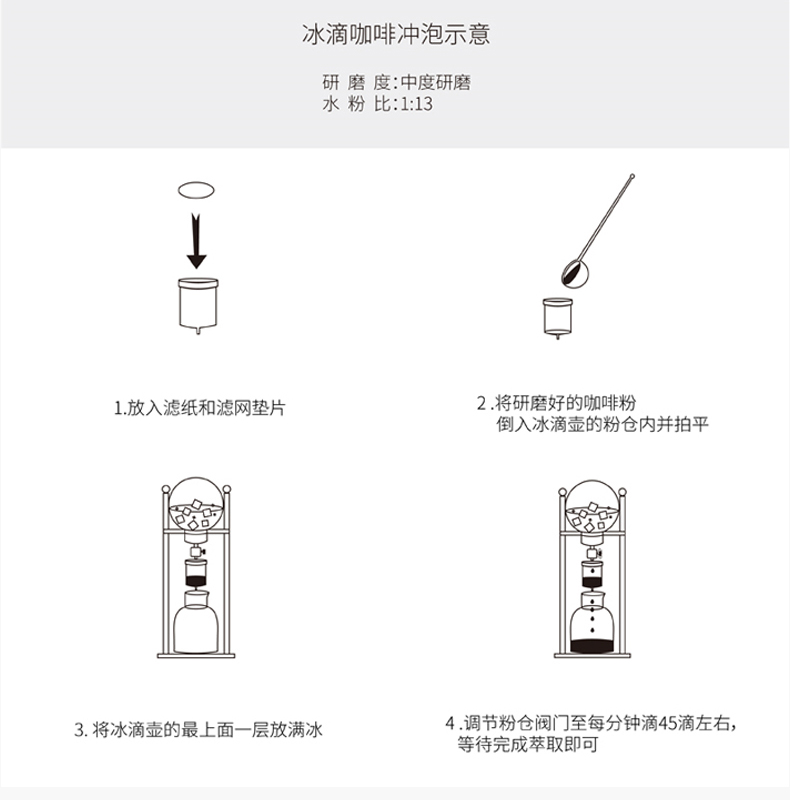 冰滴咖啡冲泡示意

研 磨 度:中度研磨
水 粉 比:1:13

1.放入滤纸和滤网垫片

2 .将研磨好的咖啡粉
倒入冰滴壶的粉仓内并拍平

3. 将冰滴壶的最上面一层放满冰

4 .调节粉仓阀门至每分钟滴45滴左右,
等待完成萃取即可