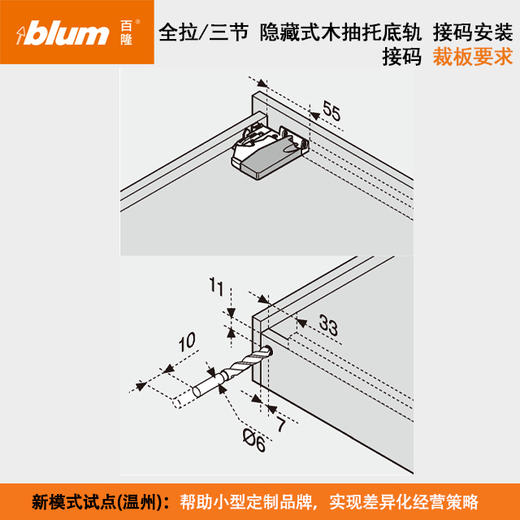 blum 百隆®

全拉/三节 隐藏式木抽托底轨 接码安装

接码 裁板要求

55

11

33

10

7

Ø6

新模式试点(温州)：帮助小型定制品牌，实现差异化经营策略