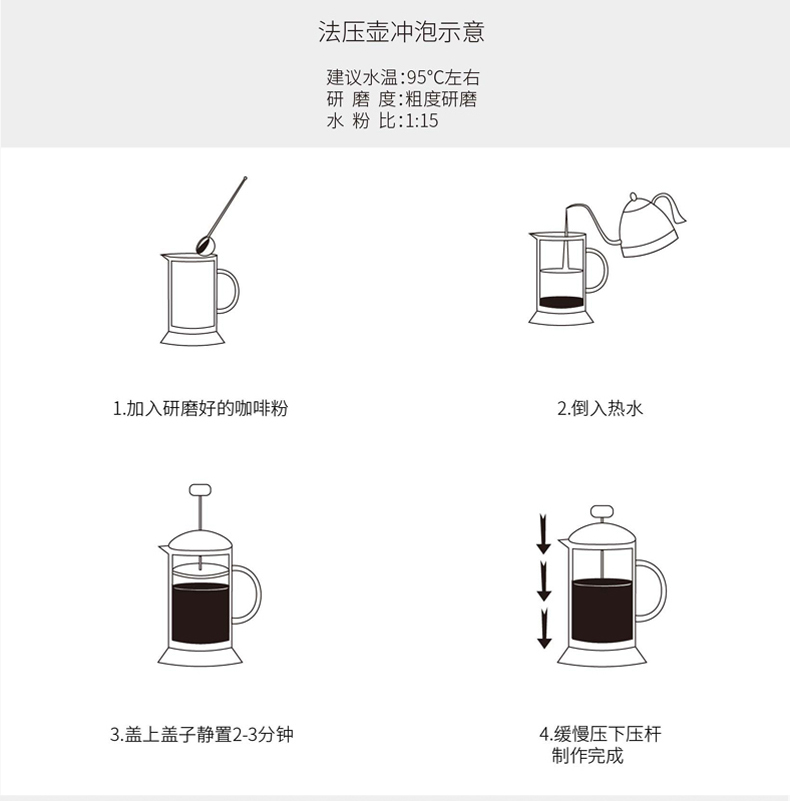 法压壶冲泡示意

建议水温:95°C左右
研 磨 度:粗度研磨
水 粉 比:1:15

1.加入研磨好的咖啡粉

2.倒入热水

3.盖上盖子静置2-3分钟

4.缓慢压下压杆
制作完成