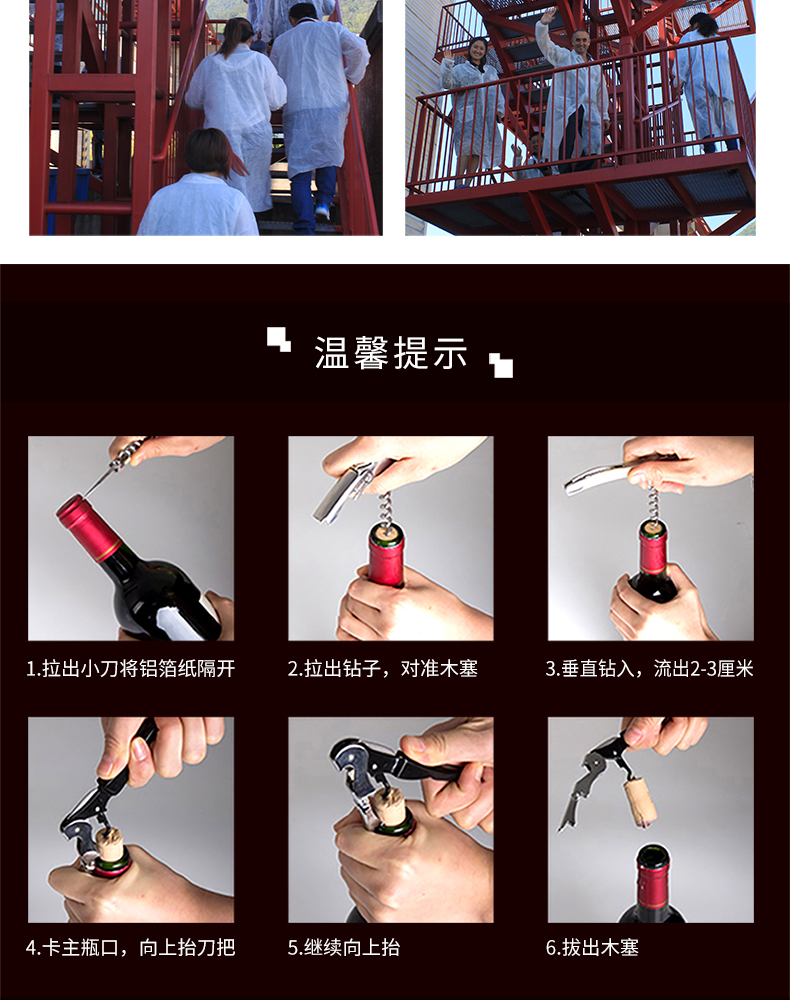 温馨提示

1.拉出小刀将铝箔纸隔开

2.拉出钻子，对准木塞

3.垂直钻入，流出2-3厘米

4.卡主瓶口，向上抬刀把

5.继续向上抬

6.拔出木塞