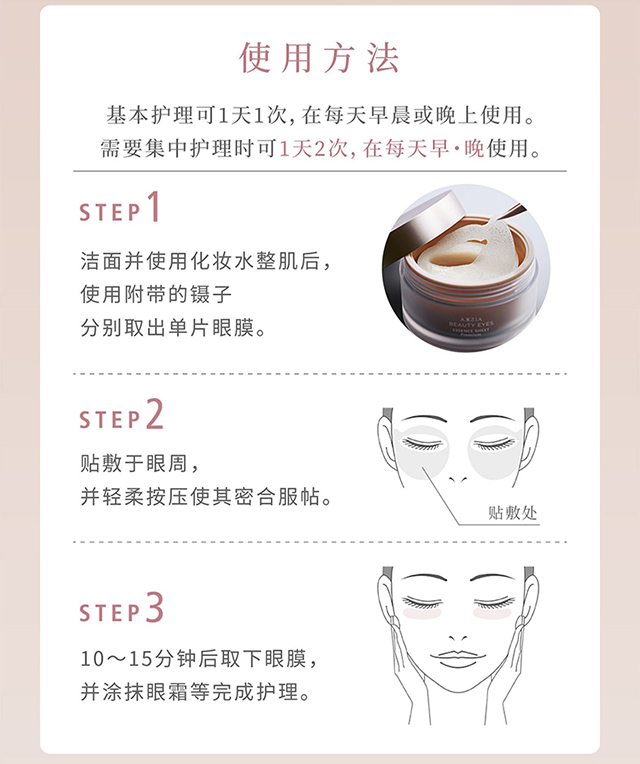 使用方法

基本护理可1天1次，在每天早晨或晚上使用。
需要集中护理时可1天2次，在每天早·晚使用。

STEP 1

洁面并使用化妆水整肌后，
使用附带的镊子
分别取出单片眼膜。

AXXZIA
BEAUTY EYES
ESSENCE SHEET
Premium

STEP 2

贴敷于眼周，
并轻柔按压使其密合服帖。

贴敷处

STEP 3

10～15分钟后取下眼膜，
并涂抹眼霜等完成护理。