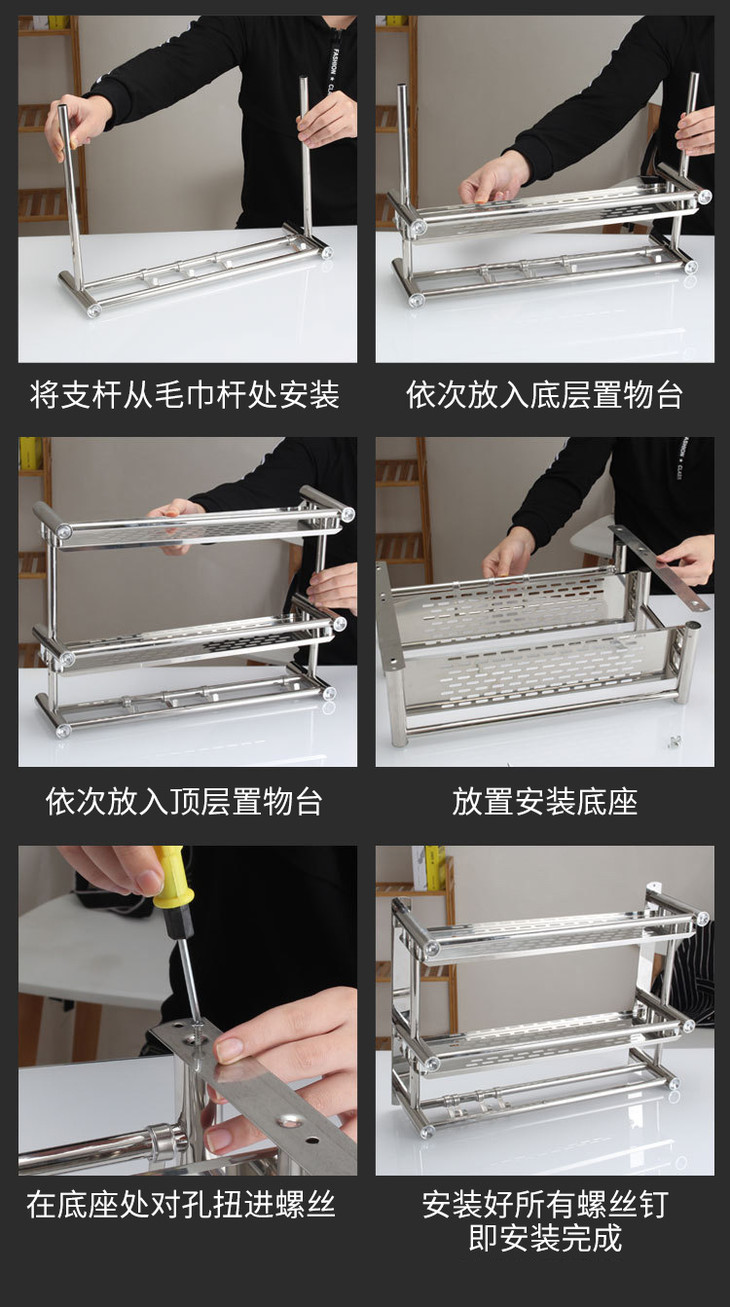 将支杆从毛巾杆处安装

依次放入底层置物台

依次放入顶层置物台

放置安装底座

在底座处对孔扭进螺丝

安装好所有螺丝钉
即安装完成