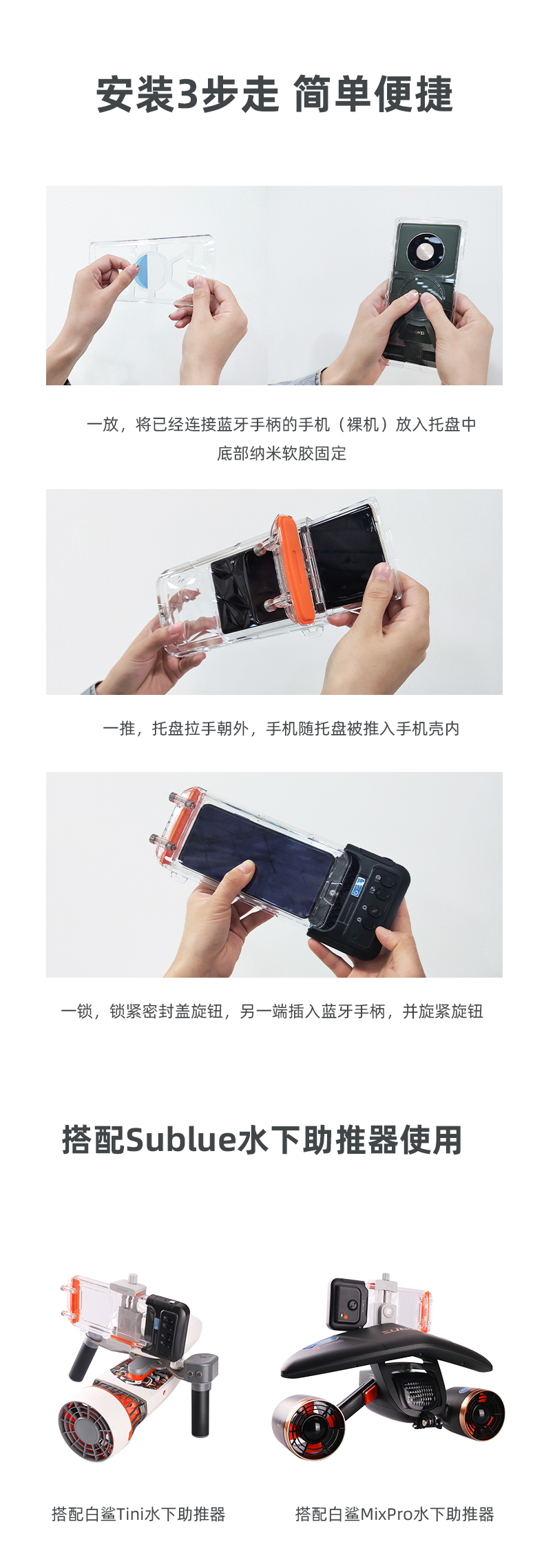 安装3步走 简单便捷

一放，将已经连接蓝牙手柄的手机（裸机）放入托盘中
底部纳米软胶固定

一推，托盘拉手朝外，手机随托盘被推入手机壳内

一锁，锁紧密封盖旋钮，另一端插入蓝牙手柄，并旋紧旋钮

搭配Sublue水下助推器使用

搭配白鲨Tini水下助推器

搭配白鲨MixPro水下助推器