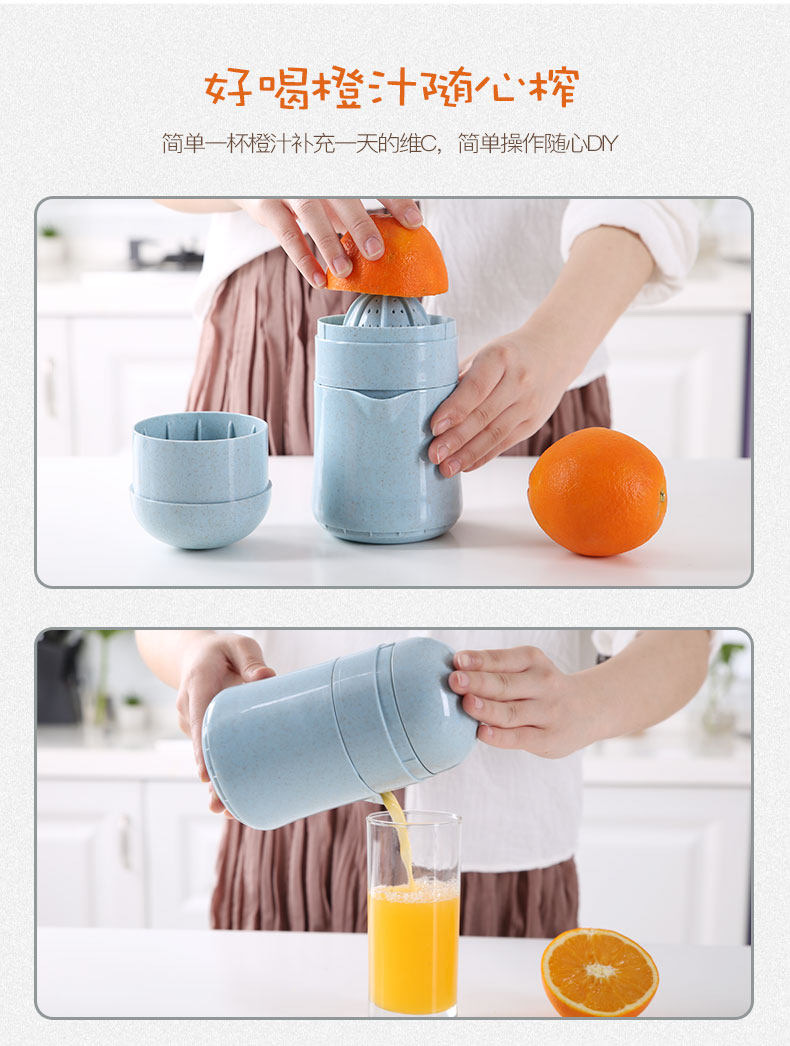 好喝橙汁随心榨

简单一杯橙汁补充一天的维C，简单操作随心DIY