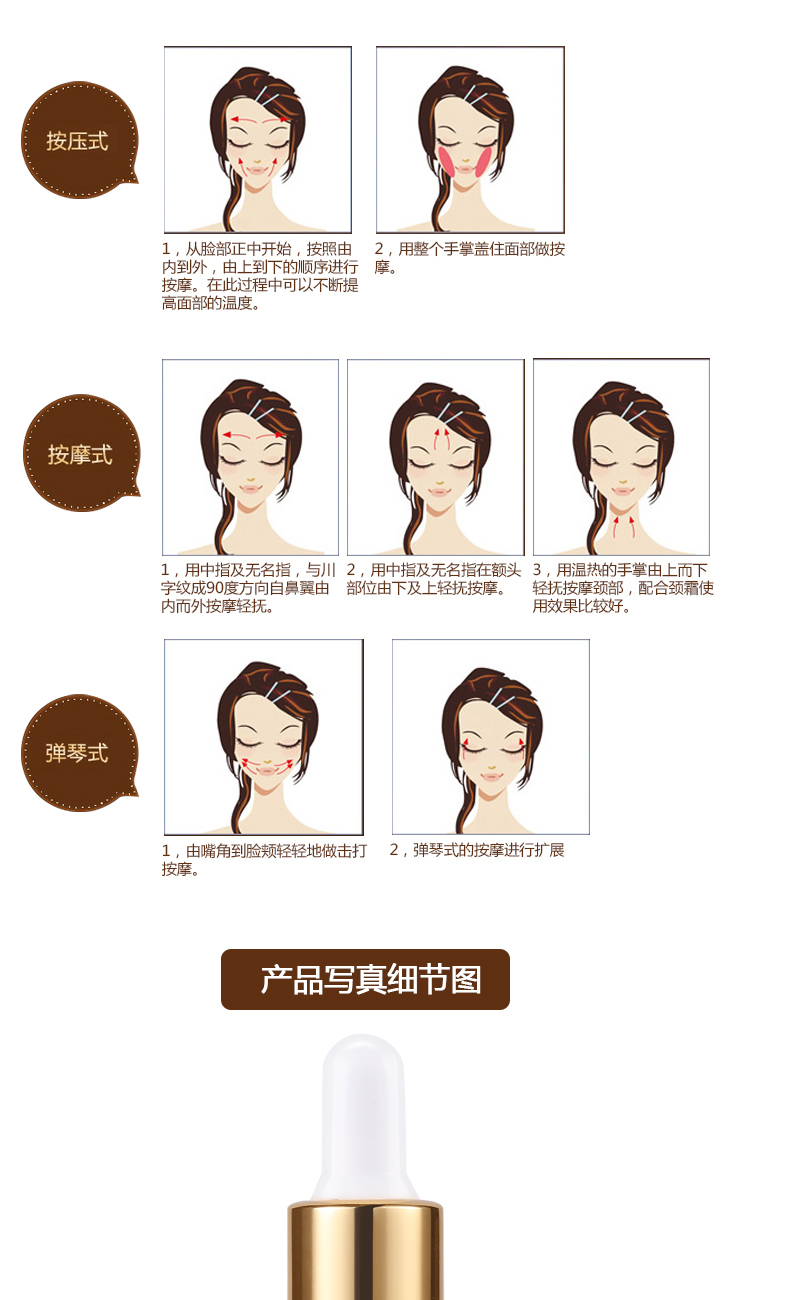 按压式

1，从脸部正中开始，按照由内到外，由上到下的顺序进行按摩。在此过程中可以不断提高面部的温度。

2，用整个手掌盖住面部做按摩。

按摩式

1，用中指及无名指，与川字纹成90度方向自鼻翼由内而外按摩轻抚。

2，用中指及无名指在额头部位由下及上轻抚按摩。

3，用温热的手掌由上而下轻抚按摩颈部，配合颈霜使用效果比较好。

弹琴式

1，由嘴角到脸颊轻轻地做击打按摩。

2，弹琴式的按摩进行扩展

产品写真细节图