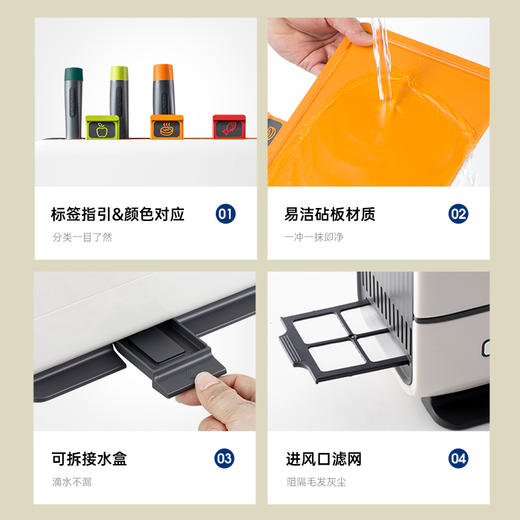 标签指引&颜色对应
01
分类一目了然

易洁砧板材质
02
一冲一抹即净

可拆接水盒
03
滴水不漏

进风口滤网
04
阻隔毛发灰尘