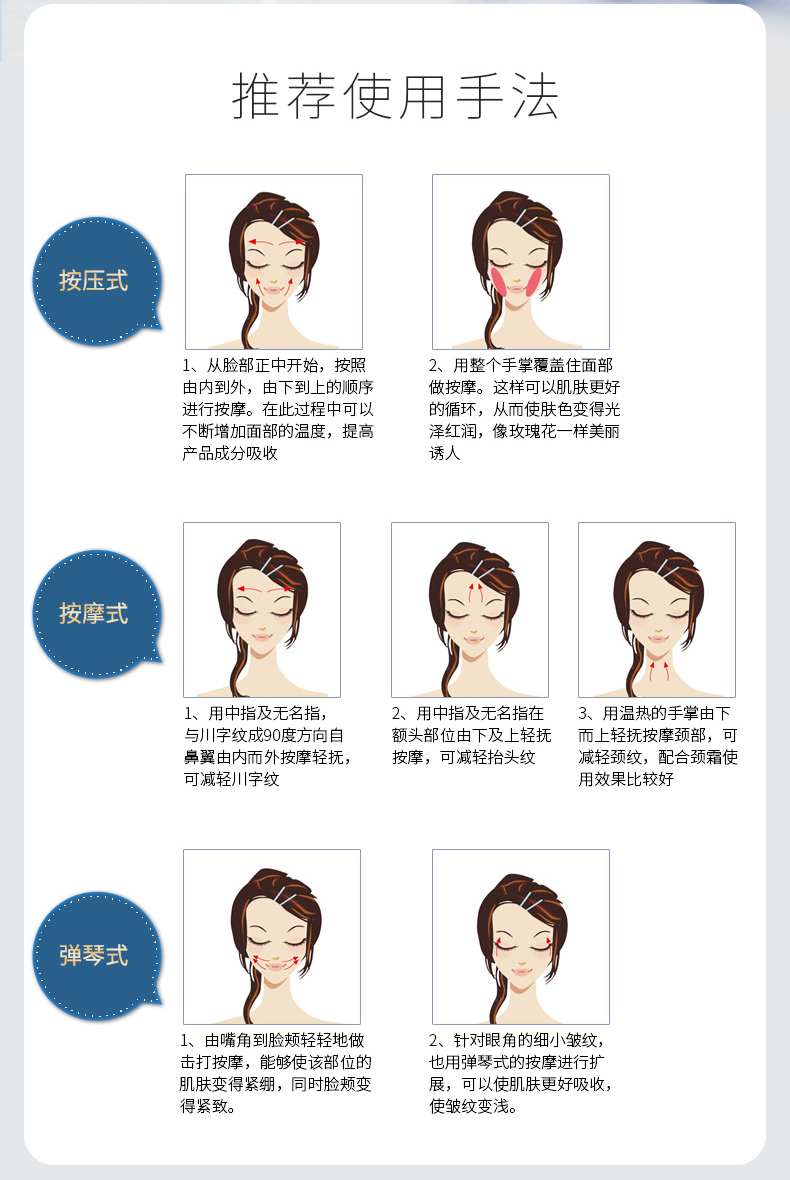 推荐使用手法

按压式

1、从脸部正中开始，按照由内到外，由下到上的顺序进行按摩。在此过程中可以不断增加面部的温度，提高产品成分吸收

2、用整个手掌覆盖住面部做按摩。这样可以肌肤更好的循环，从而使肤色变得光泽红润，像玫瑰花一样美丽诱人

按摩式

1、用中指及无名指，与川字纹成90度方向自鼻翼由内而外按摩轻抚，可减轻川字纹

2、用中指及无名指在额头部位由下及上轻抚按摩，可减轻抬头纹

3、用温热的手掌由下而上轻抚按摩颈部，可减轻颈纹，配合颈霜使用效果比较好

弹琴式

1、由嘴角到脸颊轻轻地做击打按摩，能够使该部位的肌肤变得紧绷，同时脸颊变得紧致。

2、针对眼角的细小皱纹，也用弹琴式的按摩进行扩展，可以使肌肤更好吸收，使皱纹变浅。