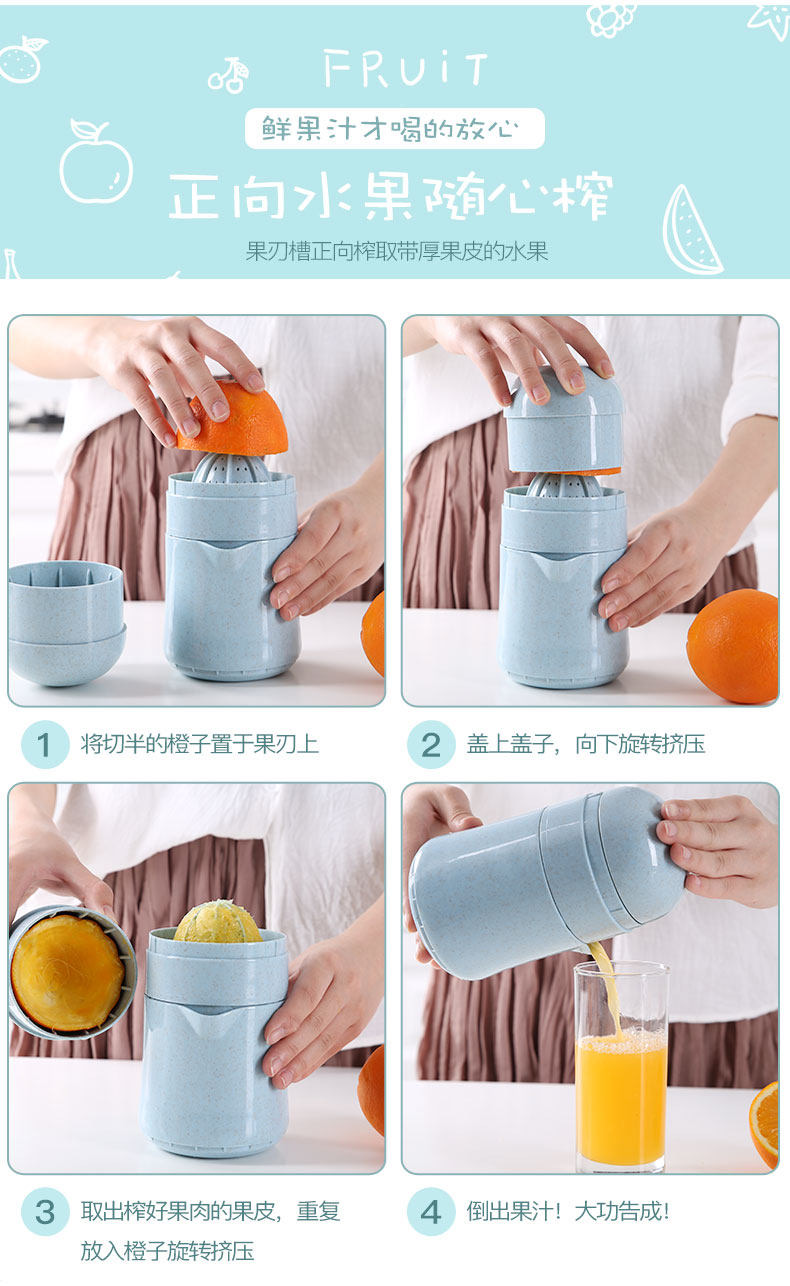 FRUIT

鲜果汁才喝的放心

正向水果随心榨

果刃槽正向榨取带厚果皮的水果

1 将切半的橙子置于果刃上

2 盖上盖子，向下旋转挤压

3 取出榨好果肉的果皮，重复放入橙子旋转挤压

4 倒出果汁！大功告成！