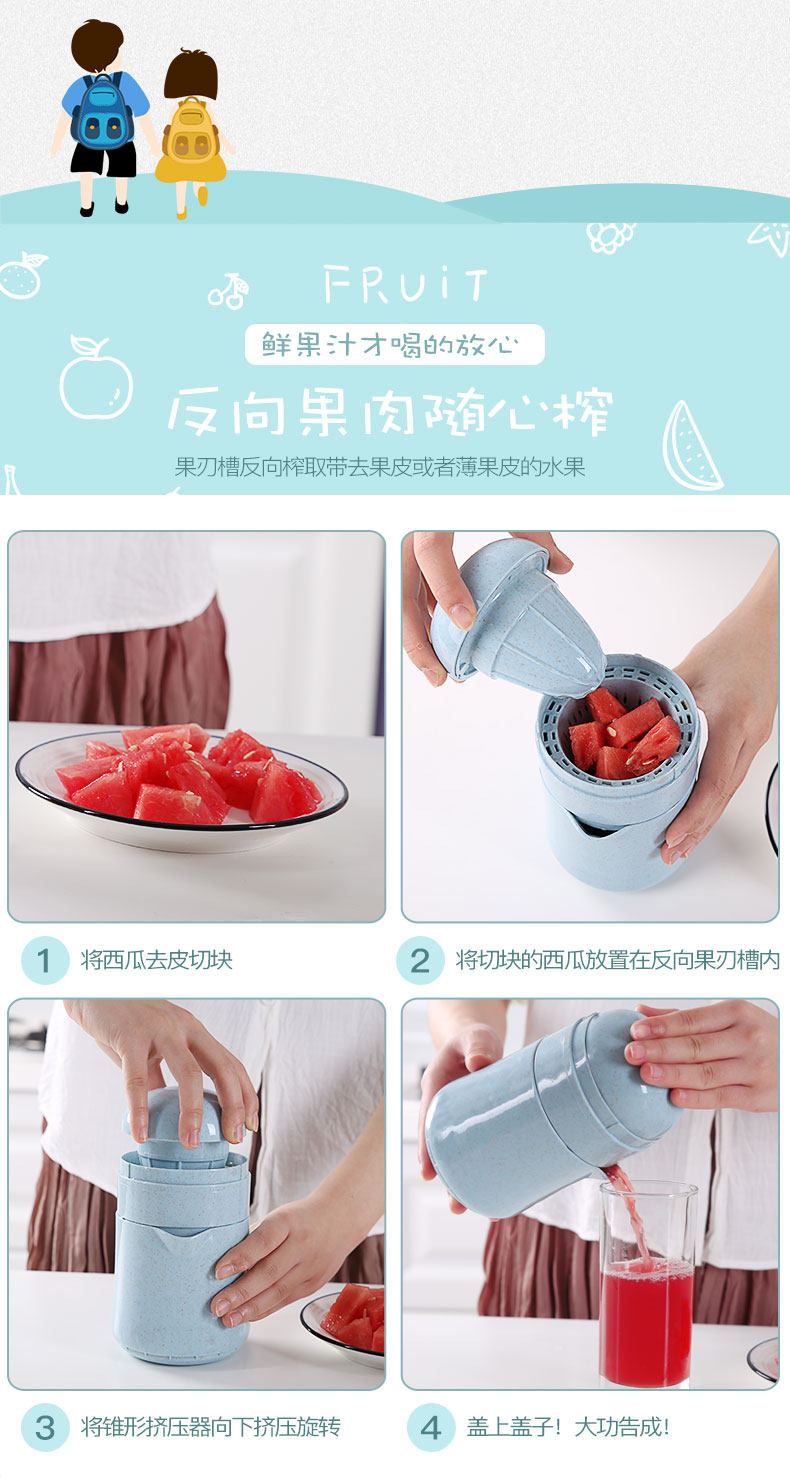 FRUIT

鲜果汁才喝的放心

反向果肉随心榨

果刃槽反向榨取带去果皮或者薄果皮的水果

1 将西瓜去皮切块

2 将切块的西瓜放置在反向果刃槽内

3 将锥形挤压器向下挤压旋转

4 盖上盖子！大功告成！