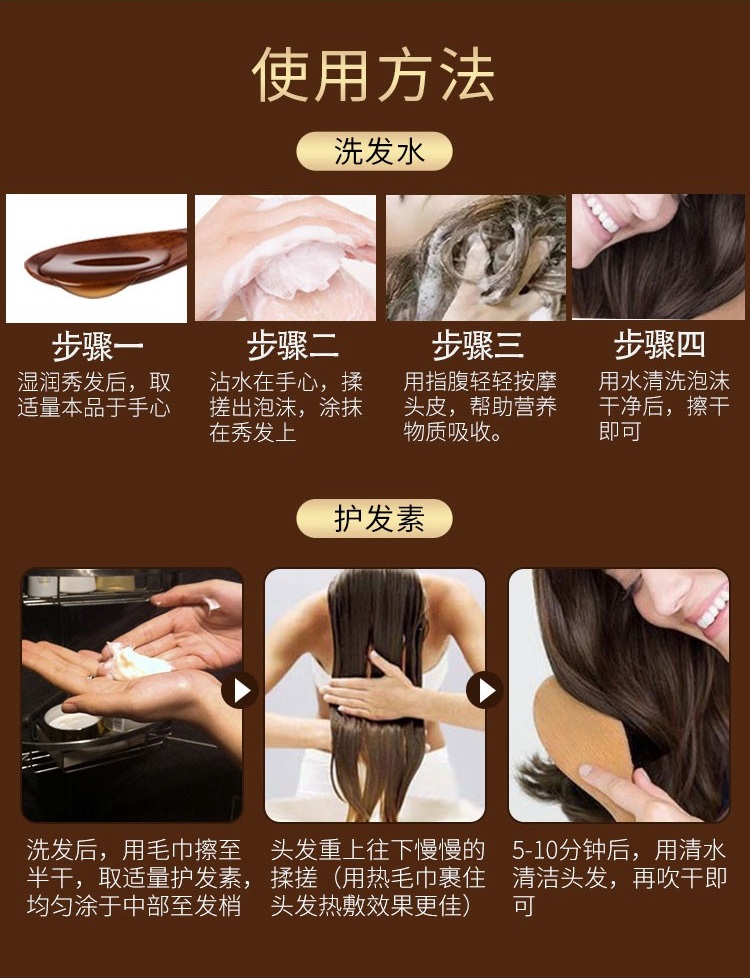 使用方法

洗发水

步骤一
湿润秀发后，取适量本品于手心

步骤二
沾水在手心，揉搓出泡沫，涂抹在秀发上

步骤三
用指腹轻轻按摩头皮，帮助营养物质吸收。

步骤四
用水清洗泡沫干净后，擦干即可

护发素

洗发后，用毛巾擦至半干，取适量护发素，均匀涂于中部至发梢

头发重上往下慢慢的揉搓（用热毛巾裹住头发热敷效果更佳）

5-10分钟后，用清水清洁头发，再吹干即可