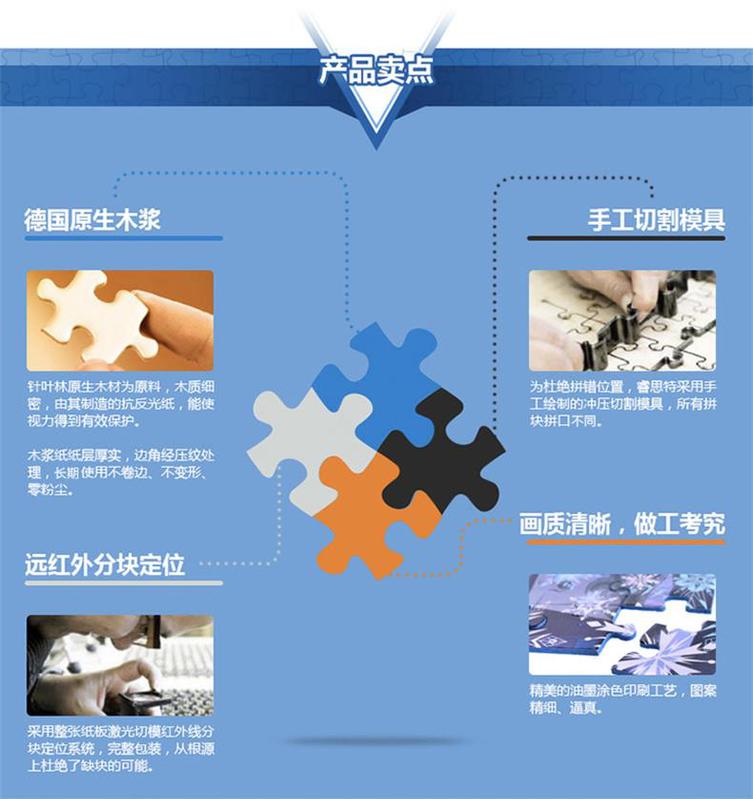 产品卖点

德国原生木浆

针叶林原生木材为原料，木质细密，由其制造的抗反光纸，能使视力得到有效保护。

木浆纸纸层厚实，边角经压纹处理，长期使用不卷边、不变形、零粉尘。

远红外分块定位

采用整张纸板激光切模红外线分块定位系统，完整包装，从根源上杜绝了缺块的可能。

手工切割模具

为杜绝拼错位置，睿思特采用手工绘制的冲压切割模具，所有拼块拼口不同。

画质清晰，做工考究

精美的油墨涂色印刷工艺，图案精细、逼真。