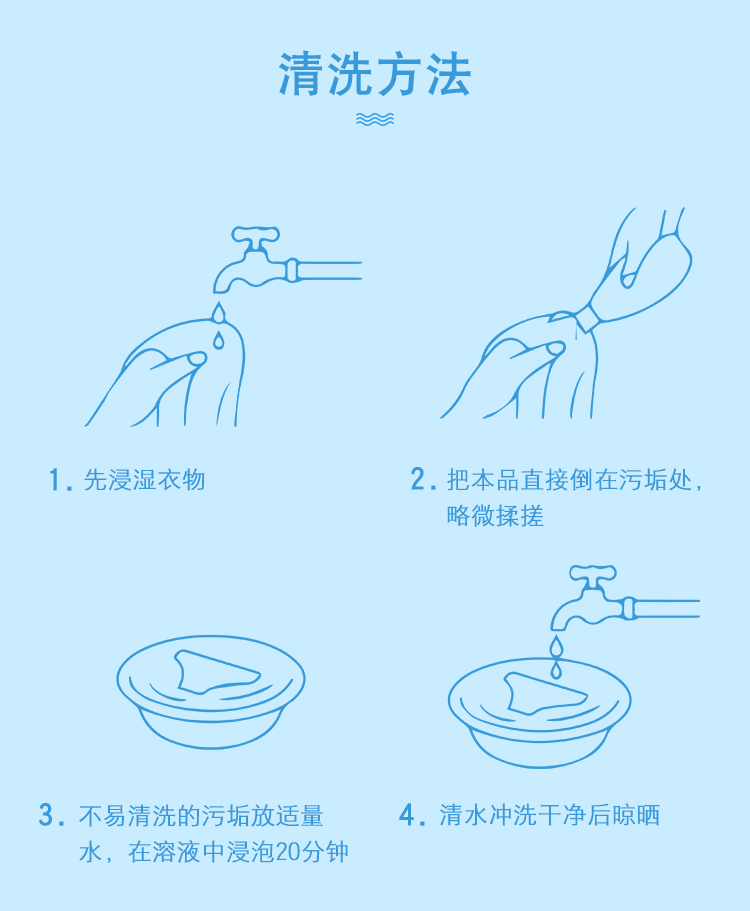 清洗方法

1. 先浸湿衣物

2. 把本品直接倒在污垢处，略微揉搓

3. 不易清洗的污垢放适量水，在溶液中浸泡20分钟

4. 清水冲洗干净后晾晒