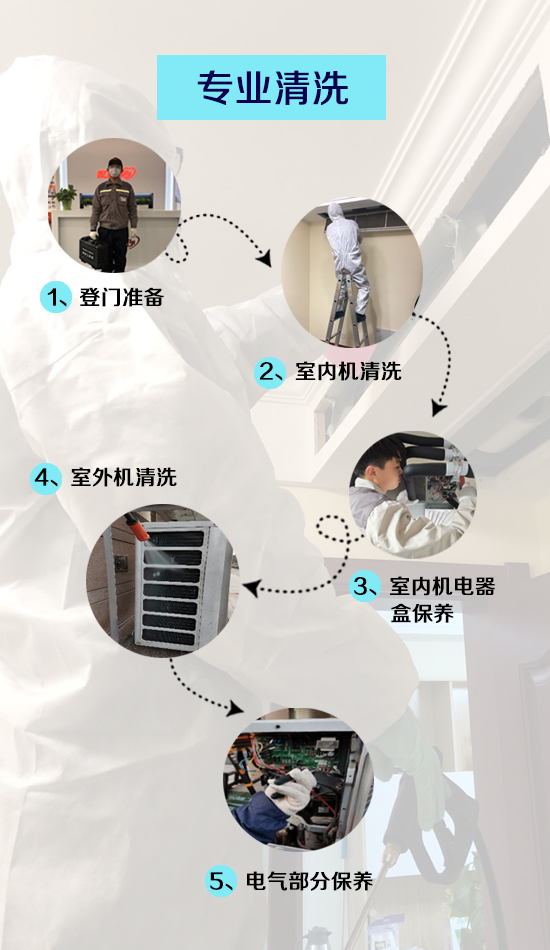 专业清洗

1、登门准备

2、室内机清洗

3、室内机电器盒保养

4、室外机清洗

5、电气部分保养