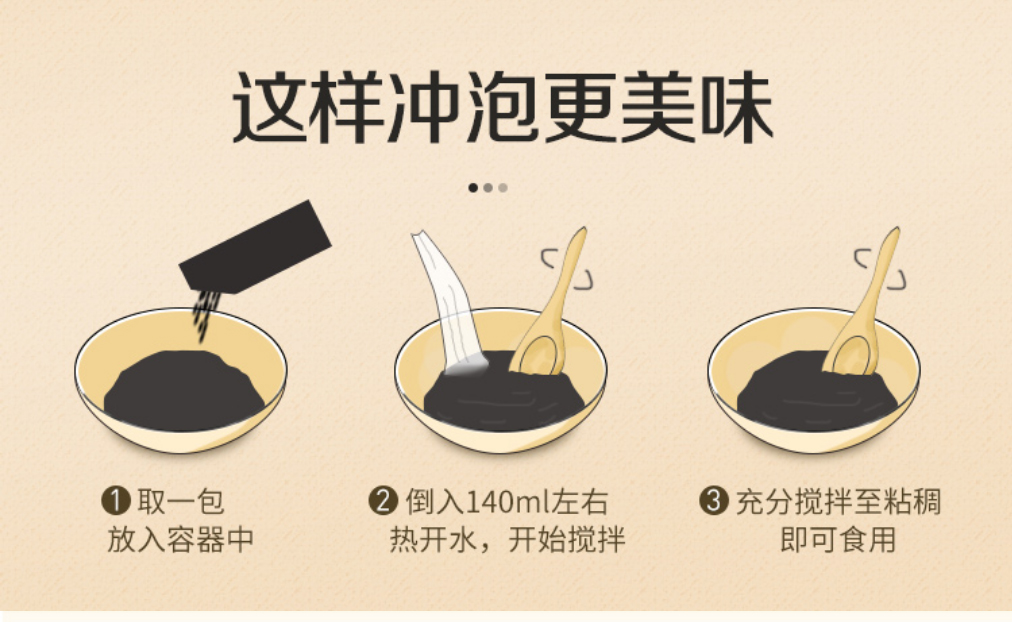 这样冲泡更美味

❶ 取一包
放入容器中

❷ 倒入140ml左右
热开水，开始搅拌

❸ 充分搅拌至粘稠
即可食用