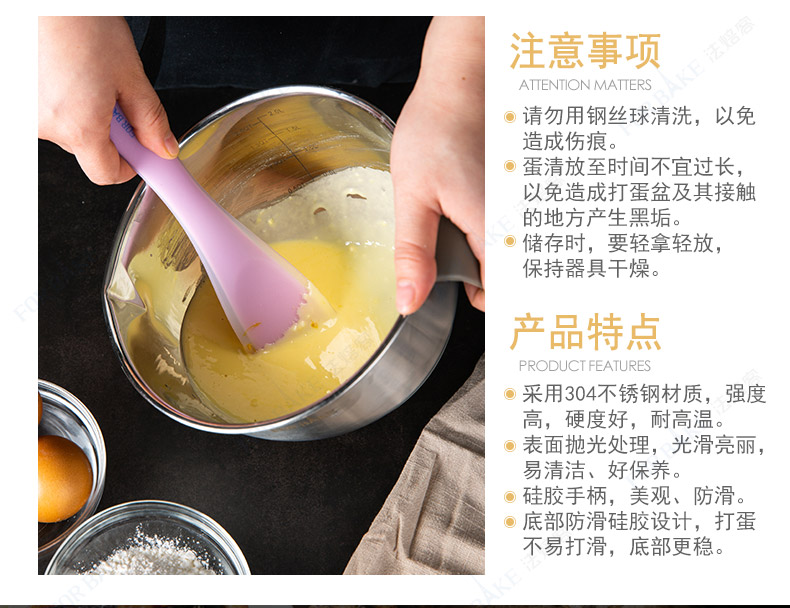 注意事项
ATTENTION MATTERS

请勿用钢丝球清洗，以免造成伤痕。
蛋清放至时间不宜过长，以免造成打蛋盆及其接触的地方产生黑垢。
储存时，要轻拿轻放，保持器具干燥。

产品特点
PRODUCT FEATURES

采用304不锈钢材质，强度高，硬度好，耐高温。
表面抛光处理，光滑亮丽，易清洁、好保养。
硅胶手柄，美观、防滑。
底部防滑硅胶设计，打蛋不易打滑，底部更稳。