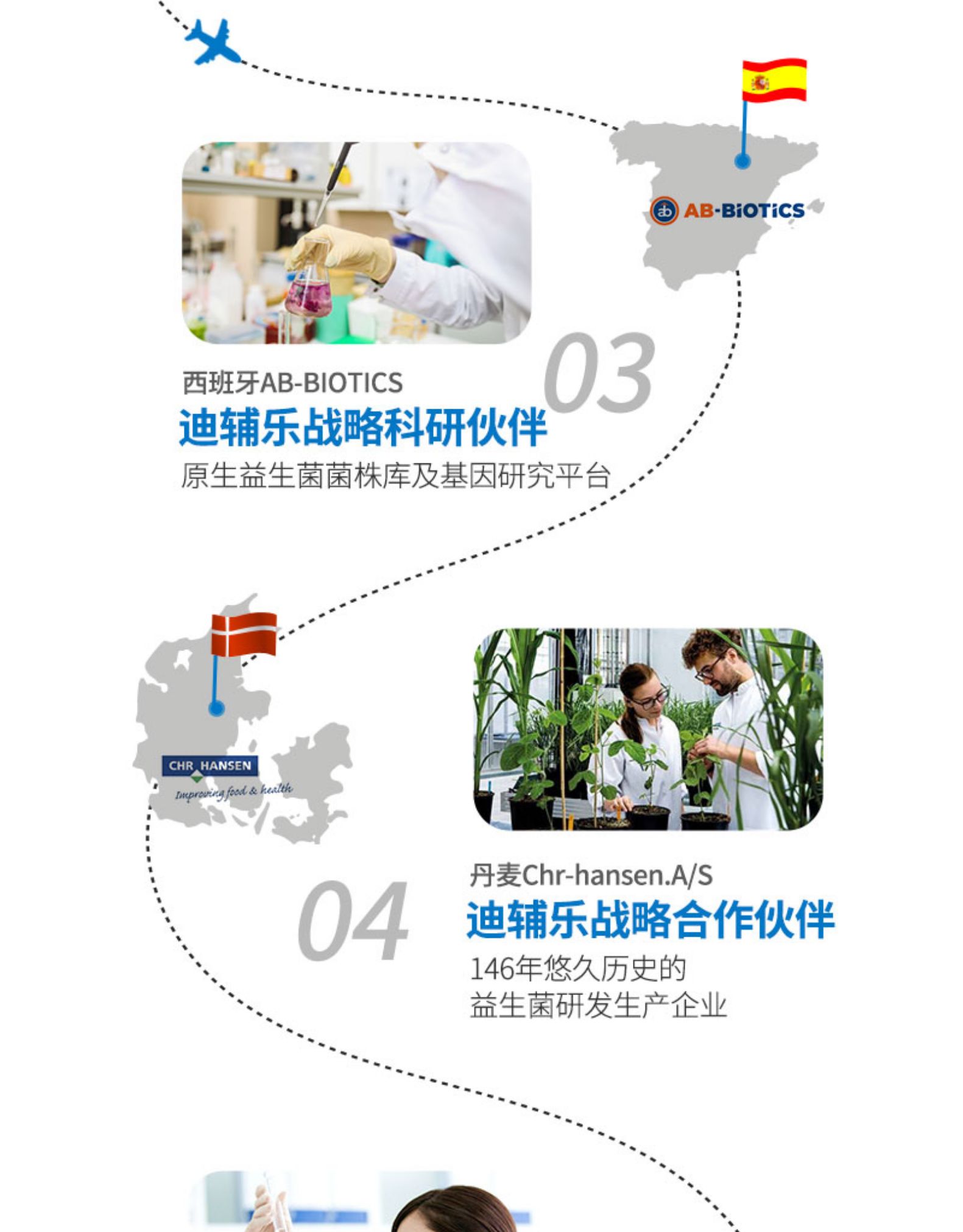 ab AB-BIOTICS

03

西班牙AB-BIOTICS
迪辅乐战略科研伙伴
原生益生菌菌株库及基因研究平台

CHR HANSEN
Improving food & health

04

丹麦Chr-hansen.A/S
迪辅乐战略合作伙伴
146年悠久历史的
益生菌研发生产企业