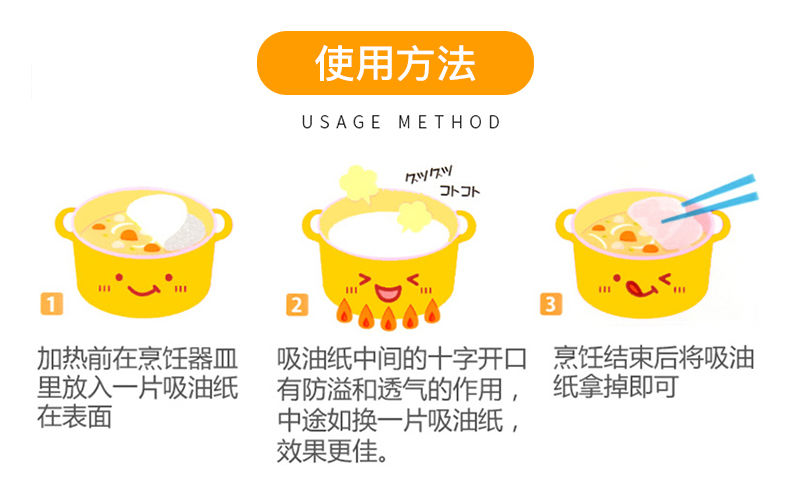 使用方法

USAGE METHOD

グツグツ
コトコト

1
加热前在烹饪器皿里放入一片吸油纸在表面

2
吸油纸中间的十字开口有防溢和透气的作用，中途如换一片吸油纸，效果更佳。

3
烹饪结束后将吸油纸拿掉即可