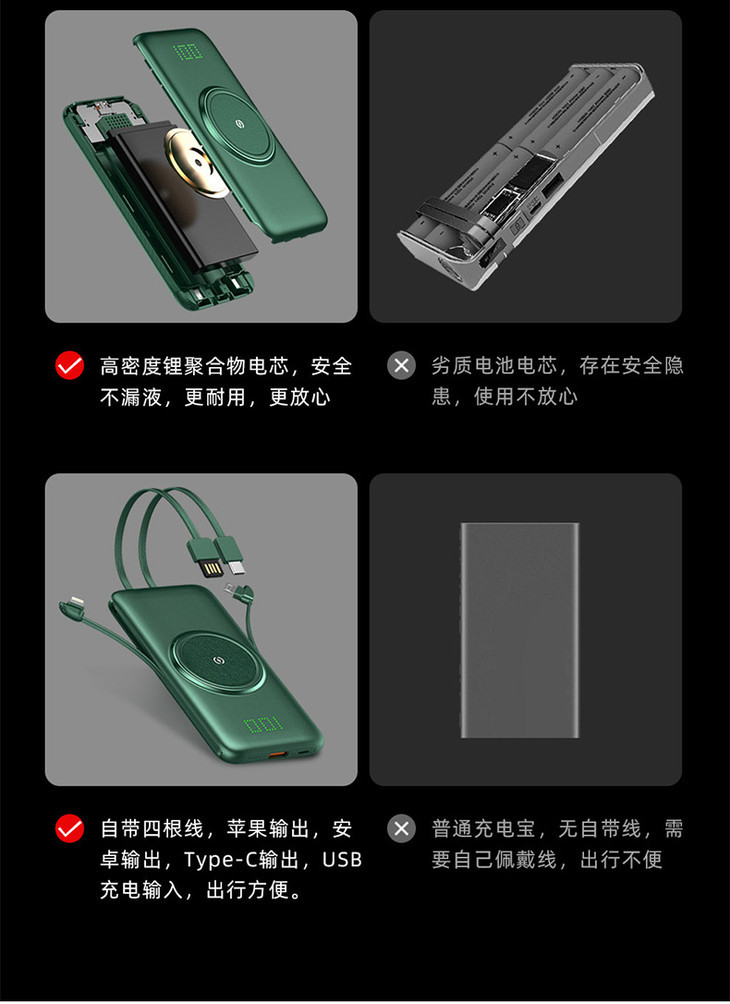 100

高密度锂聚合物电芯，安全不漏液，更耐用，更放心

劣质电池电芯，存在安全隐患，使用不放心

100

自带四根线，苹果输出，安卓输出，Type-C输出，USB充电输入，出行方便。

普通充电宝，无自带线，需要自己佩戴线，出行不便