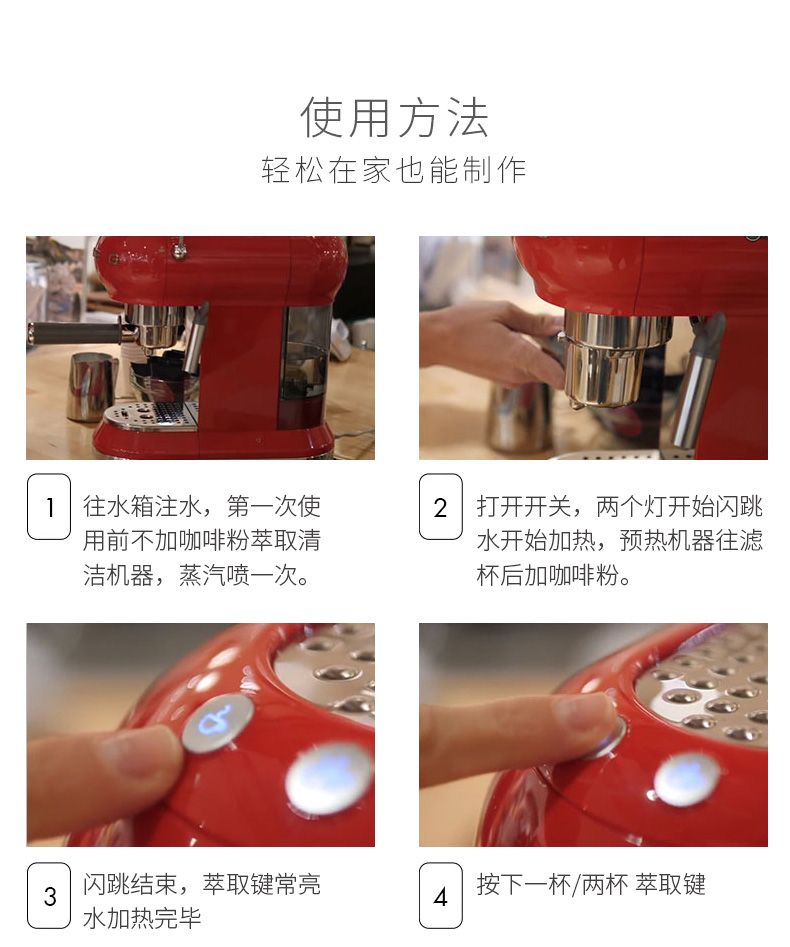 使用方法
轻松在家也能制作

1 往水箱注水，第一次使用前不加咖啡粉萃取清洁机器，蒸汽喷一次。

2 打开开关，两个灯开始闪跳水开始加热，预热机器往滤杯后加咖啡粉。

3 闪跳结束，萃取键常亮水加热完毕

4 按下一杯/两杯 萃取键