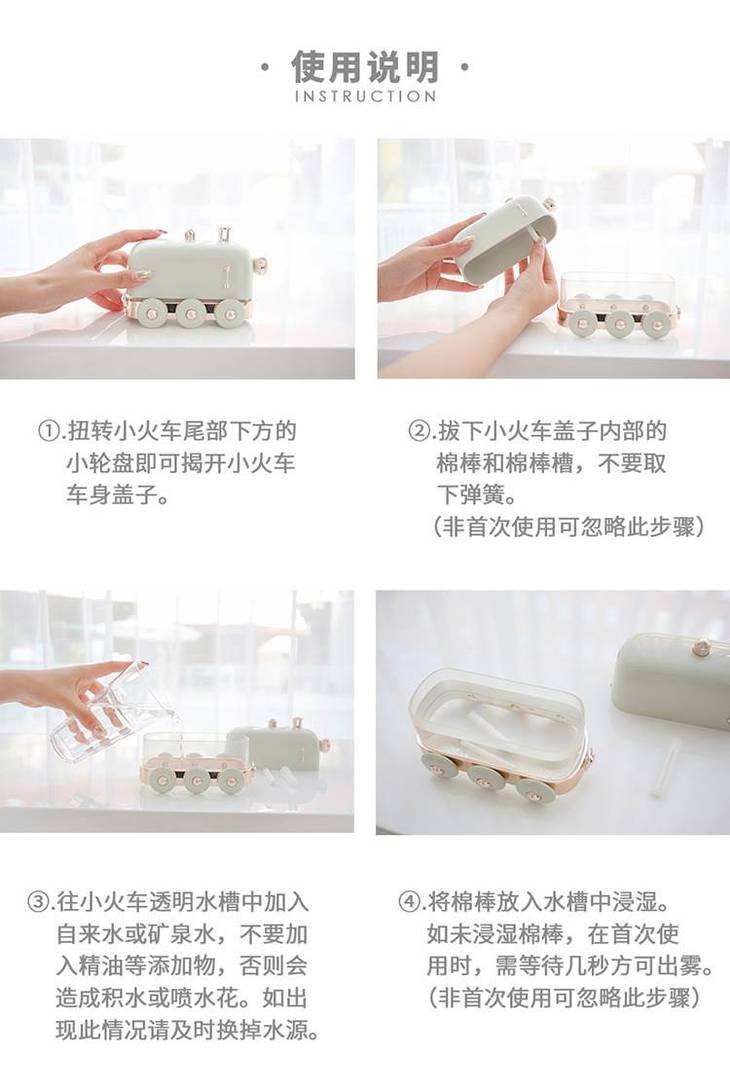 · 使用说明 ·
INSTRUCTION

①.扭转小火车尾部下方的小轮盘即可揭开小火车车身盖子。

②.拔下小火车盖子内部的棉棒和棉棒槽，不要取下弹簧。
（非首次使用可忽略此步骤）

③.往小火车透明水槽中加入自来水或矿泉水，不要加入精油等添加物，否则会造成积水或喷水花。如出现此情况请及时换掉水源。

④.将棉棒放入水槽中浸湿。如未浸湿棉棒，在首次使用时，需等待几秒方可出雾。
（非首次使用可忽略此步骤）