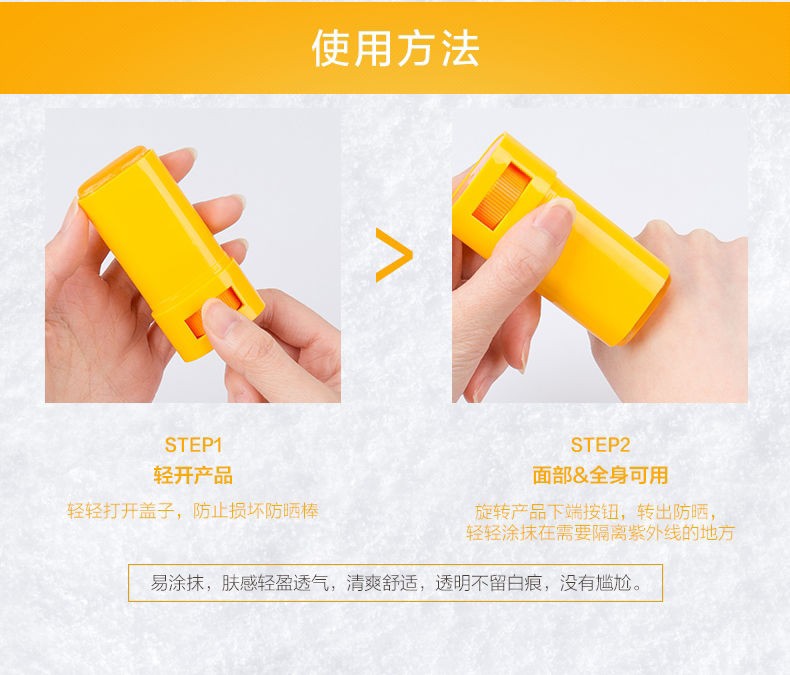 使用方法

STEP1
轻开产品
轻轻打开盖子，防止损坏防晒棒

STEP2
面部&全身可用
旋转产品下端按钮，转出防晒，轻轻涂抹在需要隔离紫外线的地方

易涂抹，肤感轻盈透气，清爽舒适，透明不留白痕，没有尴尬。