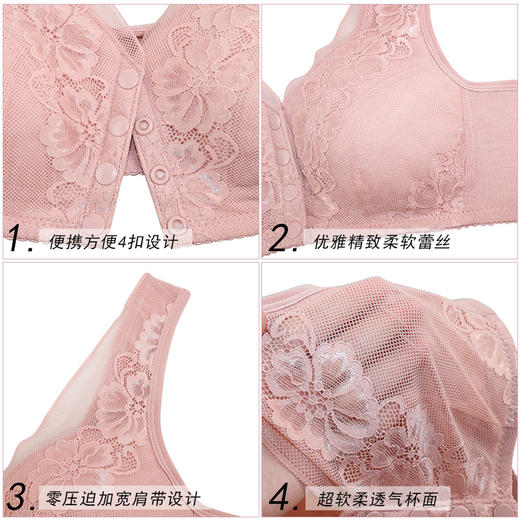 1. 便携方便4扣设计

2. 优雅精致柔软蕾丝

3. 零压迫加宽肩带设计

4. 超软柔透气杯面