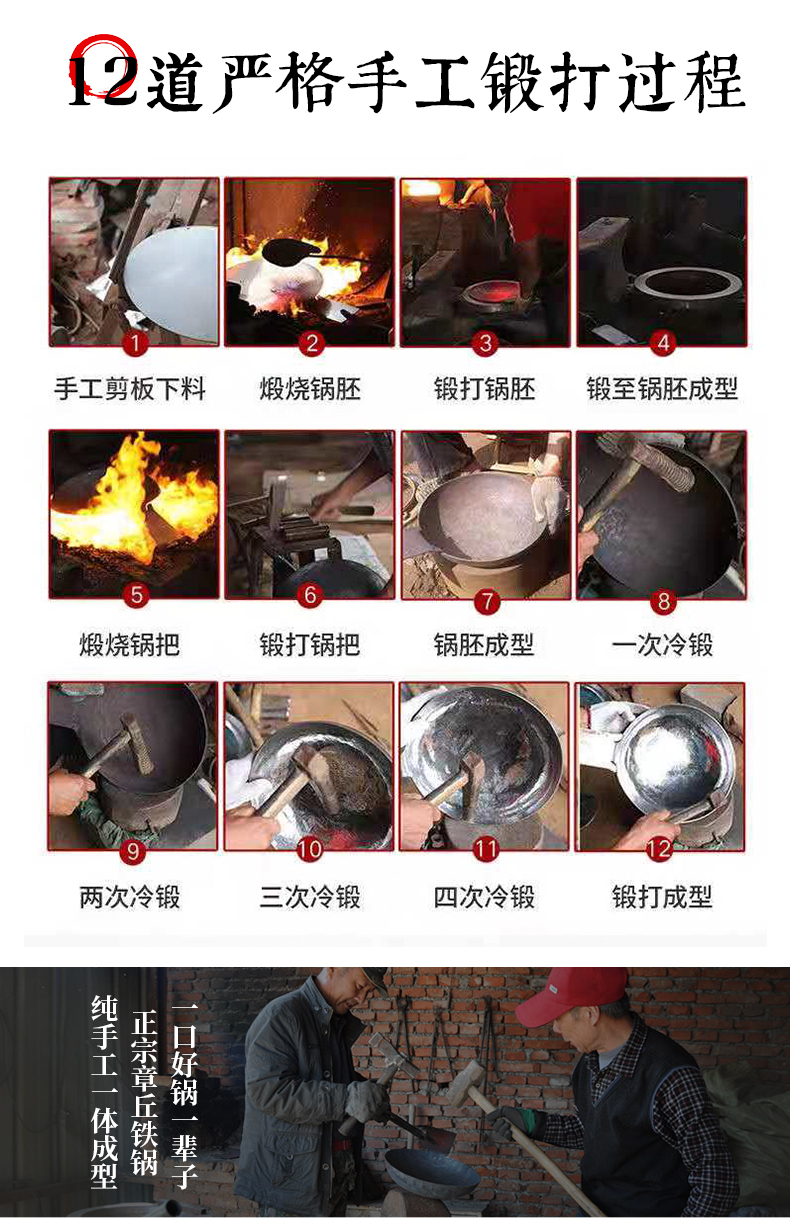 12道严格手工锻打过程

1
手工剪板下料

2
煅烧锅胚

3
锻打锅胚

4
锻至锅胚成型

5
煅烧锅把

6
锻打锅把

7
锅胚成型

8
一次冷锻

9
两次冷锻

10
三次冷锻

11
四次冷锻

12
锻打成型

一口好锅一辈子
正宗章丘铁锅
纯手工一体成型