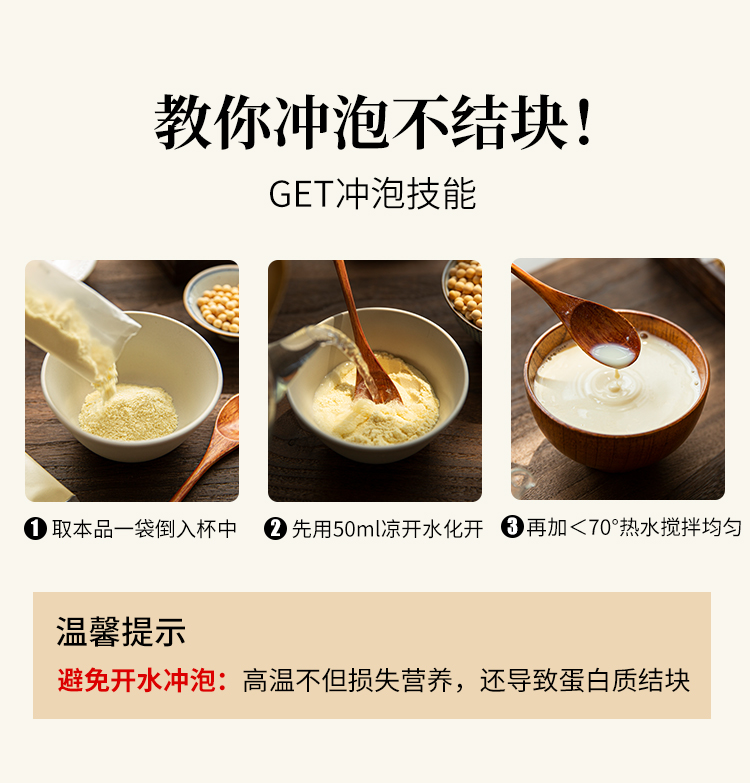 教你冲泡不结块！

GET冲泡技能

❶ 取本品一袋倒入杯中

❷ 先用50ml凉开水化开

❸ 再加＜70°热水搅拌均匀

温馨提示

避免开水冲泡：高温不但损失营养，还导致蛋白质结块