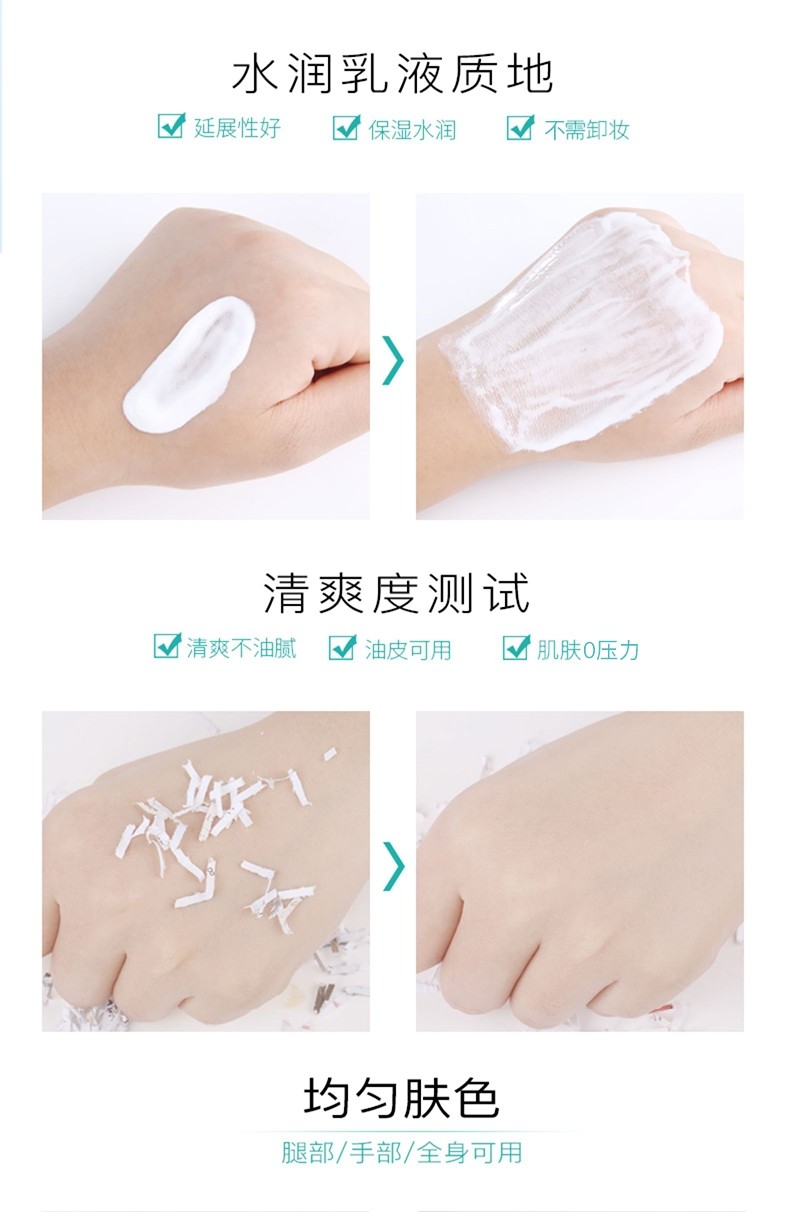 水润乳液质地

延展性好　保湿水润　不需卸妆

清爽度测试

清爽不油腻　油皮可用　肌肤0压力

均匀肤色

腿部/手部/全身可用