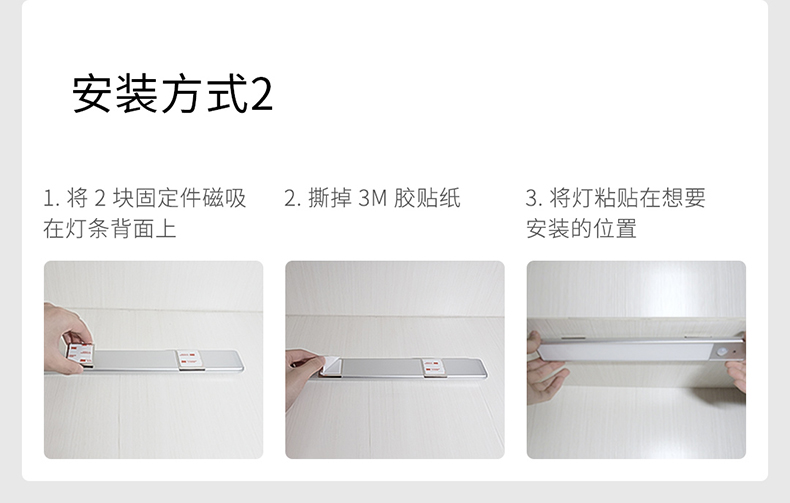 安装方式2

1. 将 2 块固定件磁吸在灯条背面上

2. 撕掉 3M 胶贴纸

3. 将灯粘贴在想要安装的位置