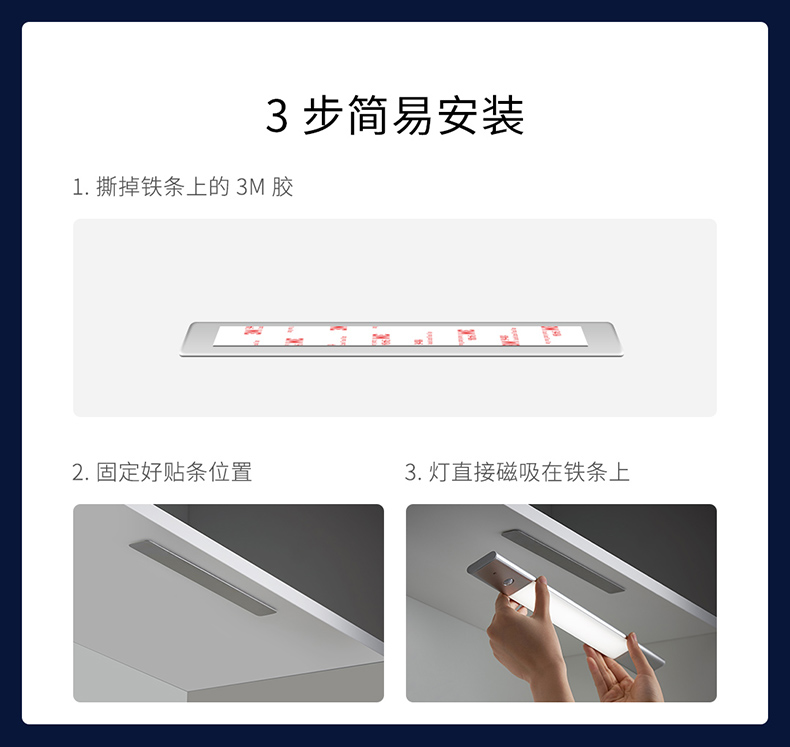 3 步简易安装

1. 撕掉铁条上的 3M 胶

2. 固定好贴条位置

3. 灯直接磁吸在铁条上