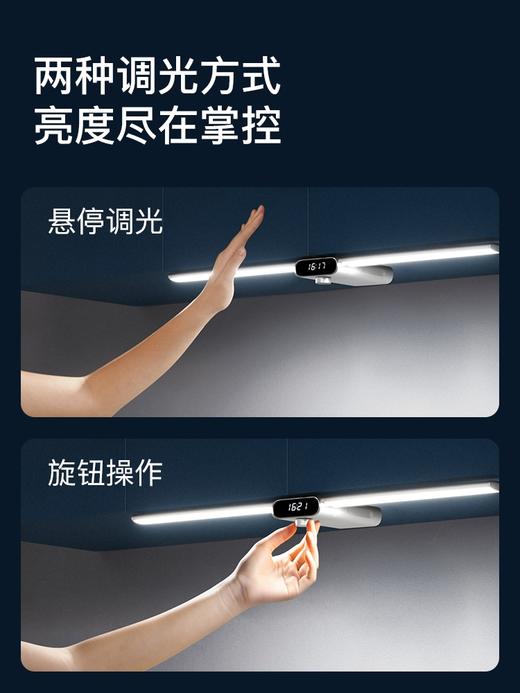 两种调光方式
亮度尽在掌控

悬停调光

16:17

旋钮操作

16:21