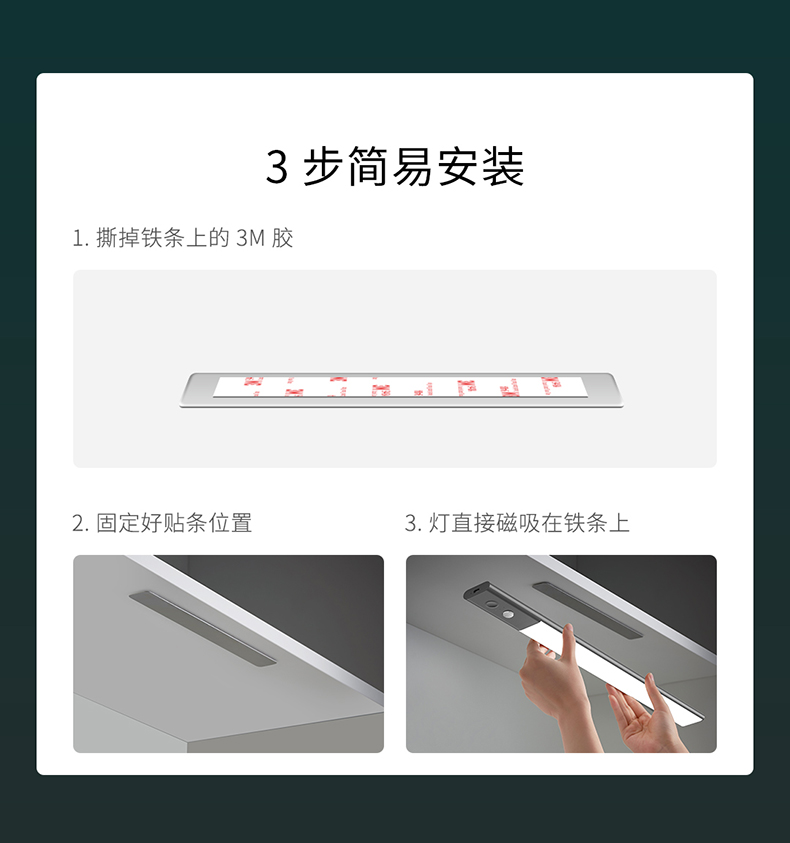 3 步简易安装

1. 撕掉铁条上的 3M 胶

2. 固定好贴条位置

3. 灯直接磁吸在铁条上