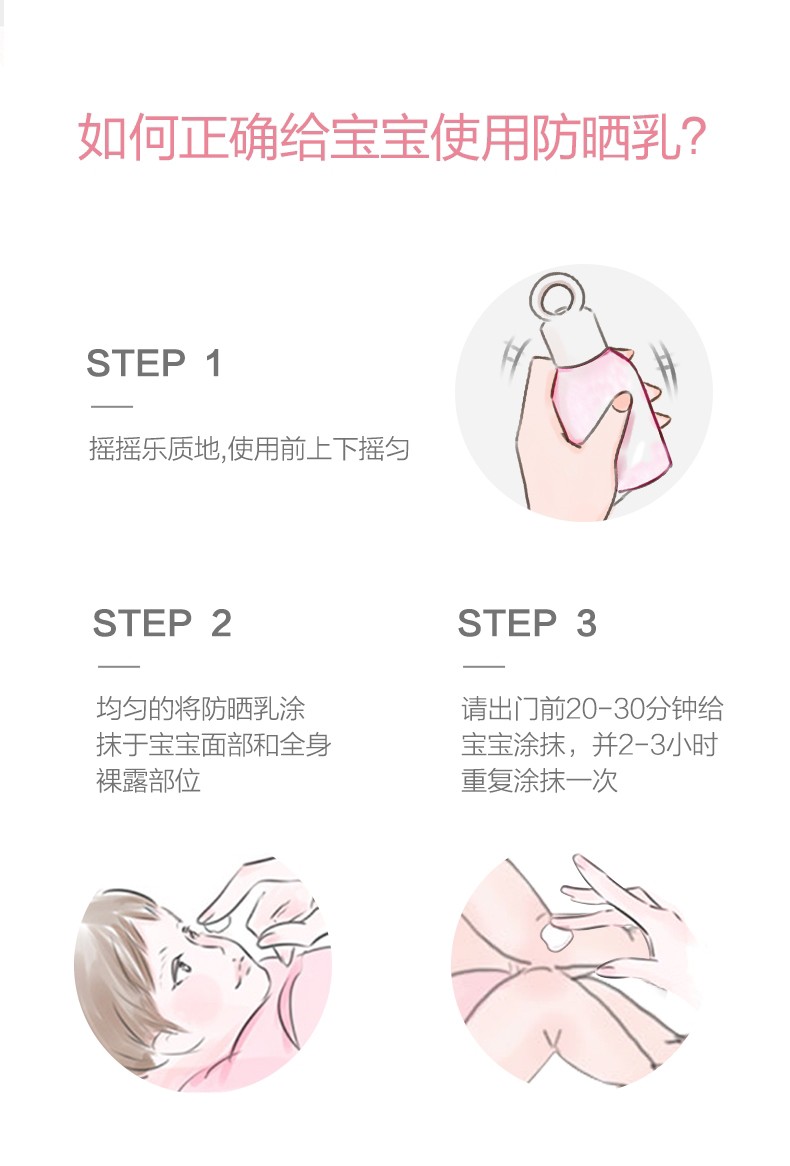 如何正确给宝宝使用防晒乳?

STEP 1

摇摇乐质地,使用前上下摇匀

STEP 2

均匀的将防晒乳涂抹于宝宝面部和全身裸露部位

STEP 3

请出门前20-30分钟给宝宝涂抹，并2-3小时重复涂抹一次